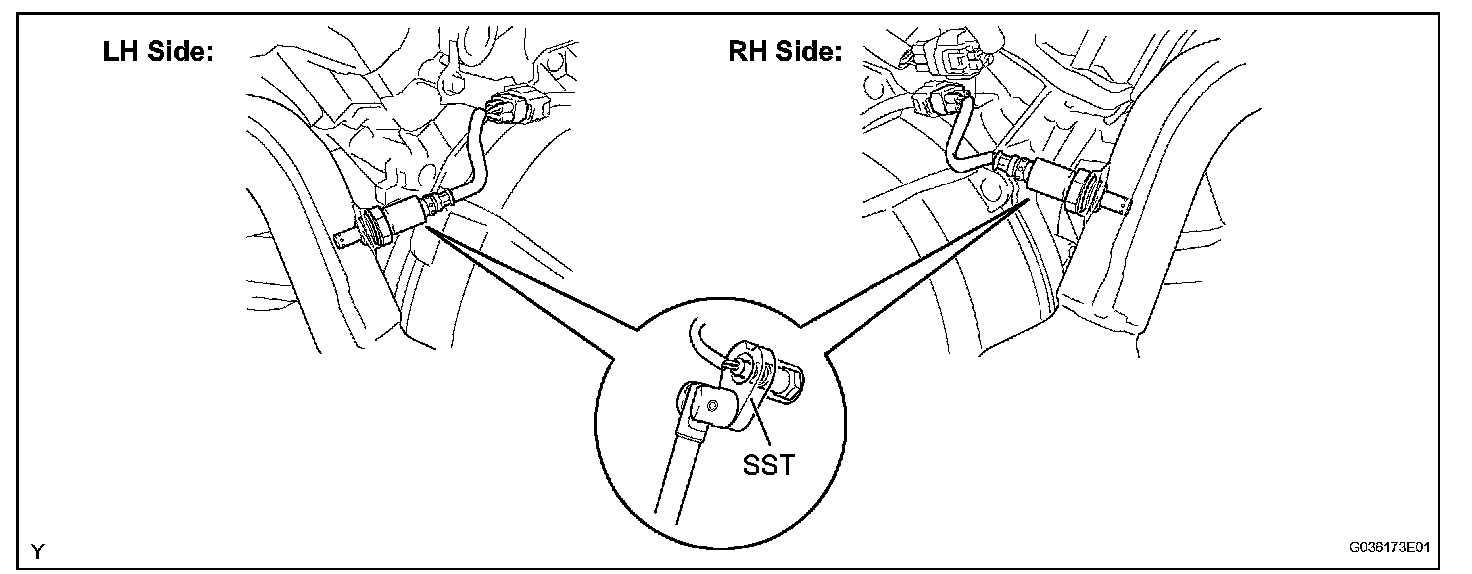 LH Side:

RH Side:

SST

Y

G036173E01