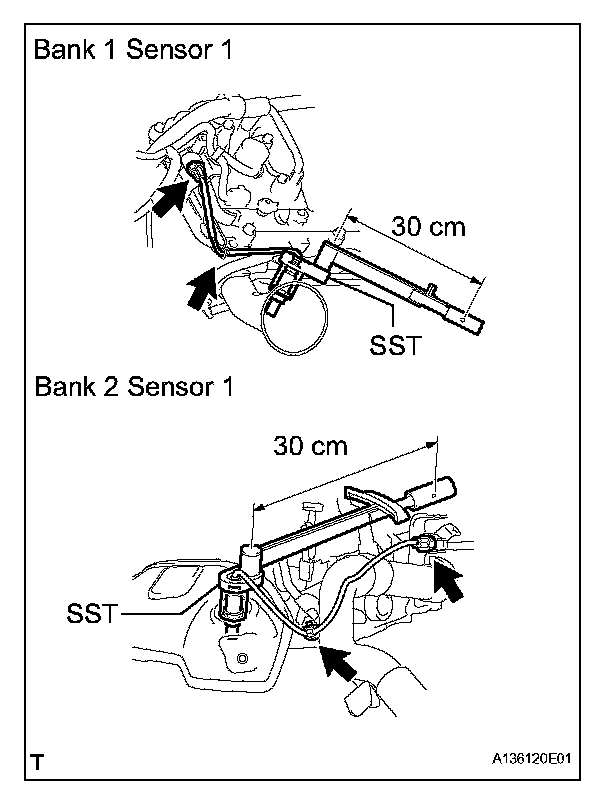 Bank 1 Sensor 1

30 cm

SST

Bank 2 Sensor 1

30 cm

SST

T

A136120E01