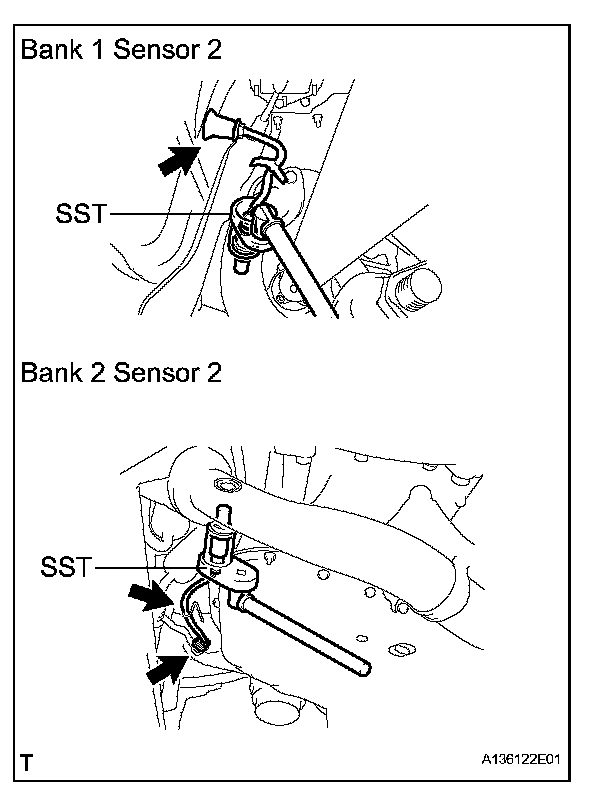 Bank 1 Sensor 2

SST

Bank 2 Sensor 2

SST

T

A136122E01