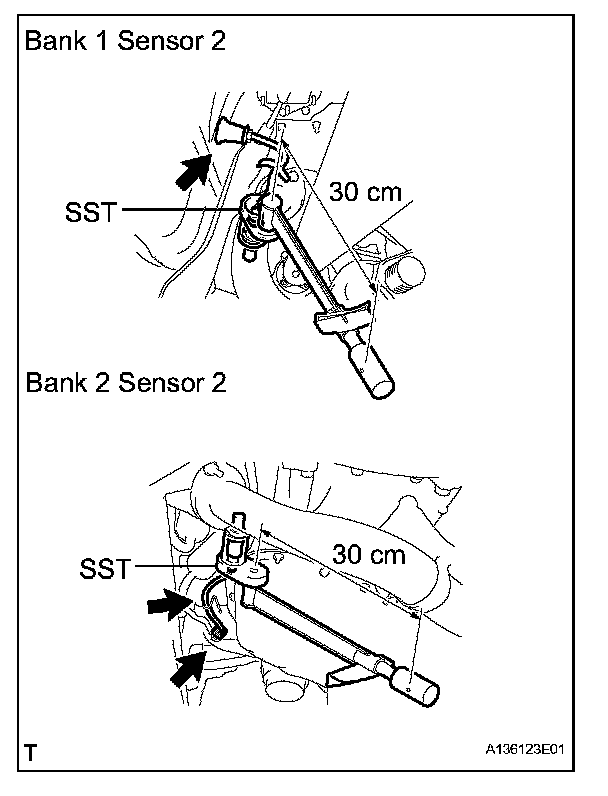 Bank 1 Sensor 2

SST

30 cm

Bank 2 Sensor 2

SST

30 cm

T

A136123E01