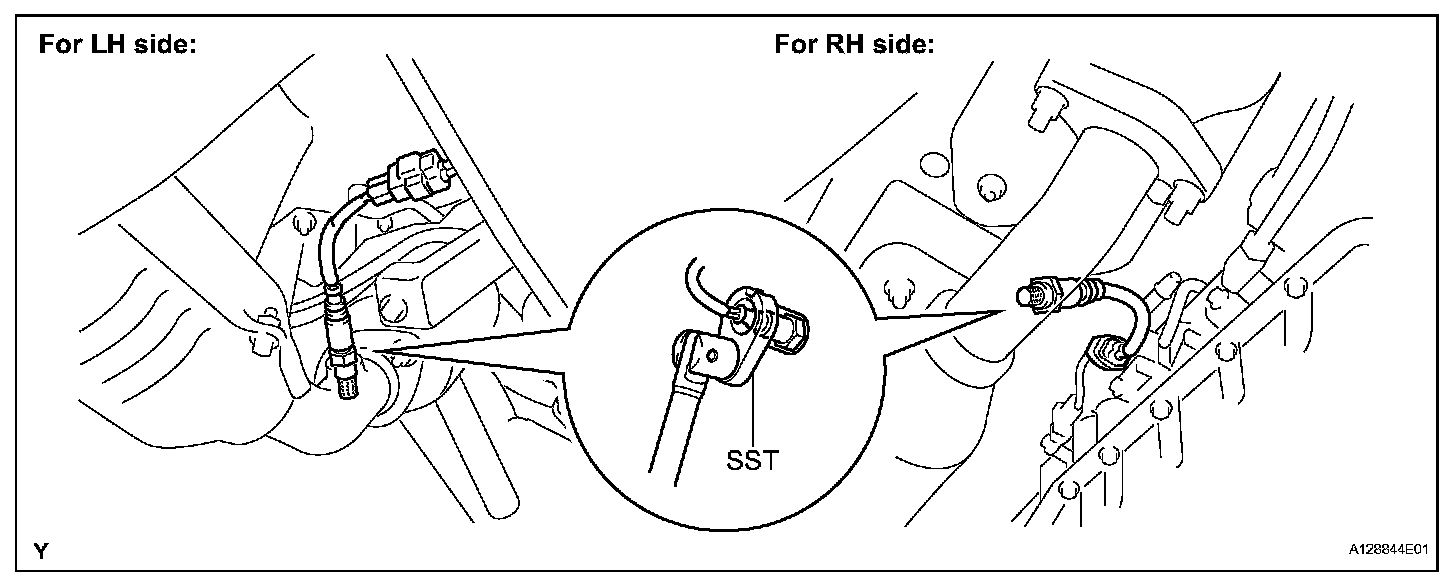 For LH side:

For RH side:

SST

Y

A128844E01