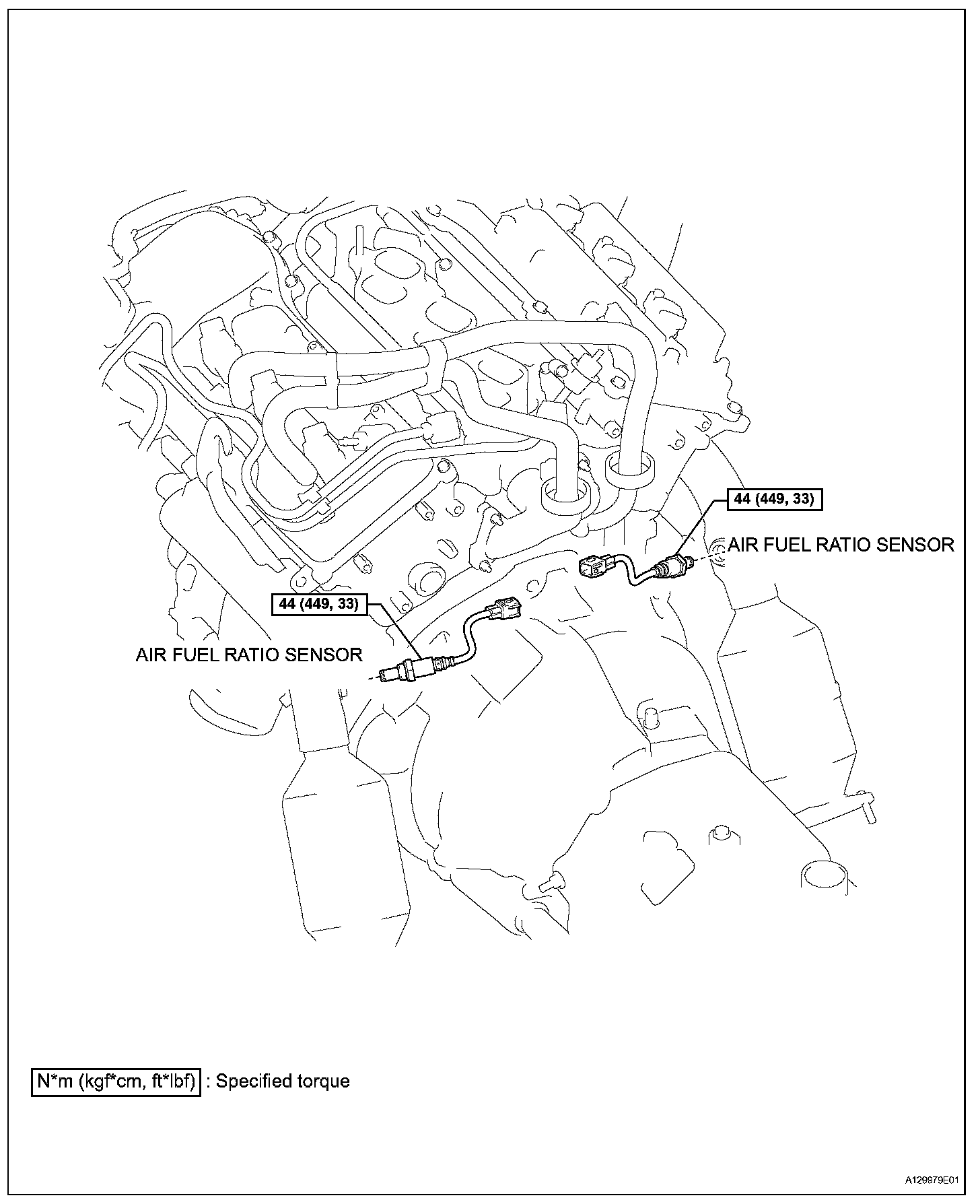 44 (449, 33)

AIR FUEL RATIO SENSOR

44 (449, 33)

AIR FUEL RATIO SENSOR

N*m (kgf*cm, ft*lbf) : Specified torque

A129979E01