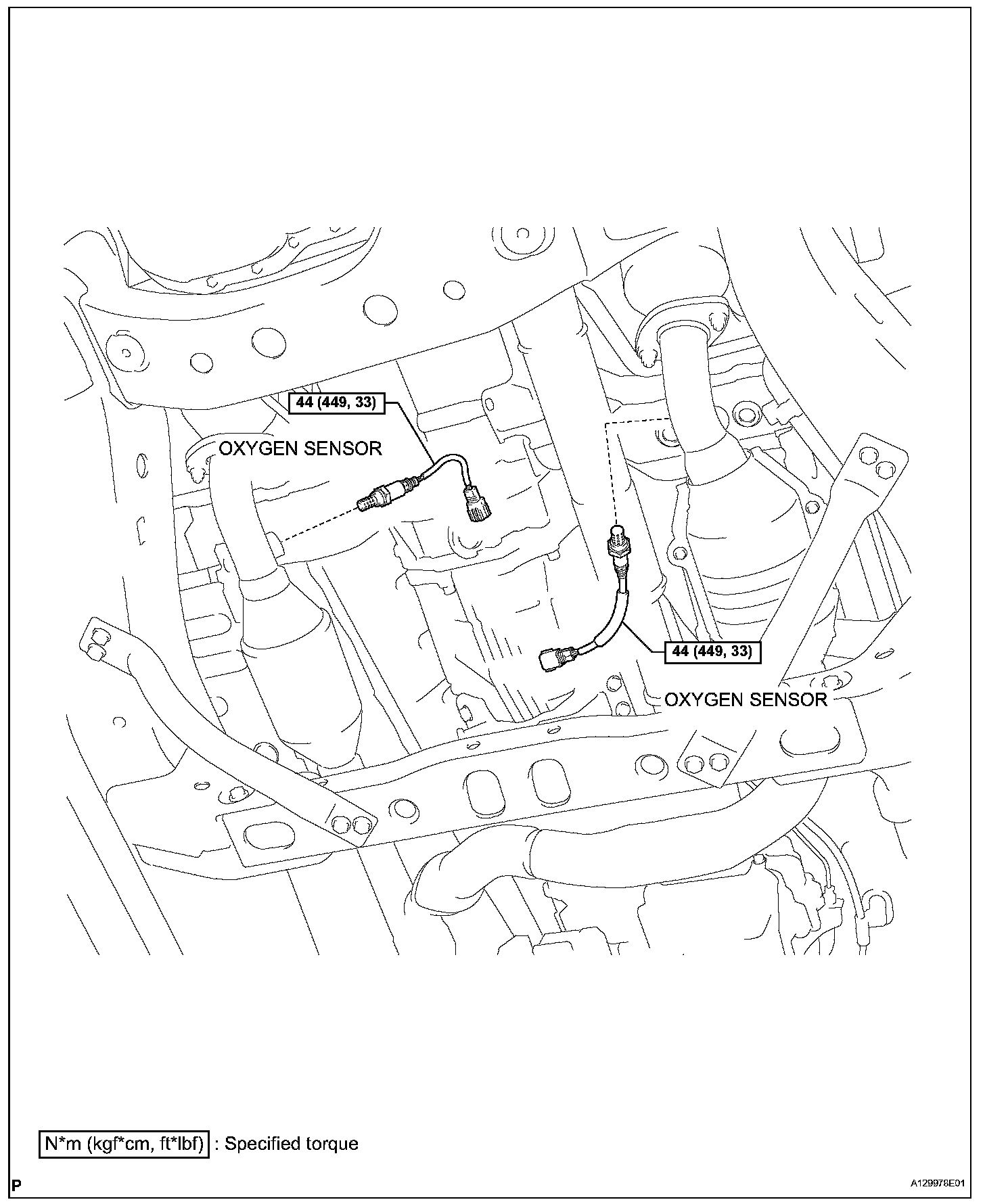 44 (449, 33)

OXYGEN SENSOR

44 (449, 33)

OXYGEN SENSOR

N*m (kgf*cm, ft*lbf) : Specified torque

P

A129978E01