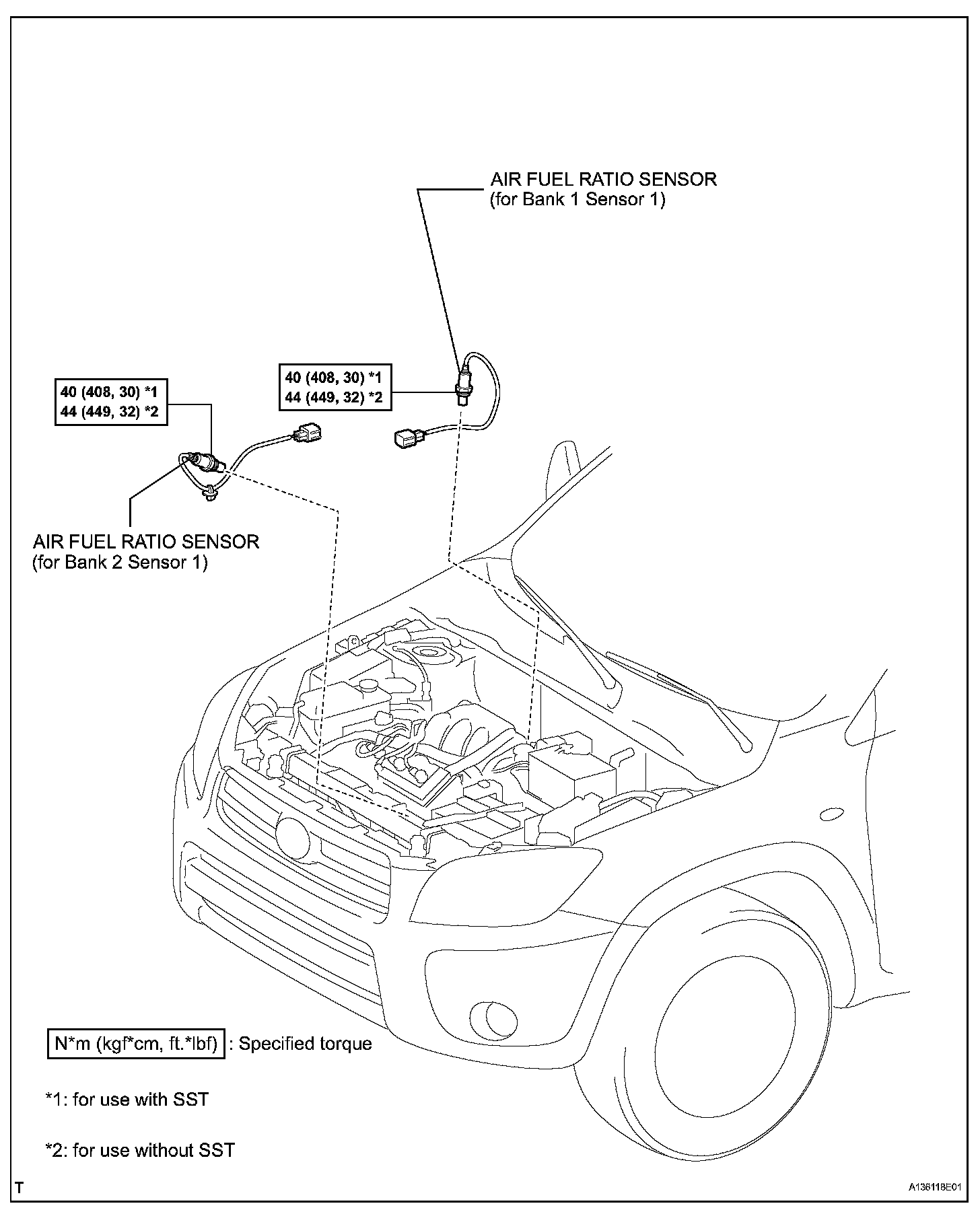 AIR FUEL RATIO SENSOR
(for Bank 1 Sensor 1)

40 (408, 30) *1
44 (449, 32) *2

40 (408, 30) *1
44 (449, 32) *2

AIR FUEL RATIO SENSOR
(for Bank 2 Sensor 1)

N*m (kgf*cm, ft.*lbf) : Specified torque

*1: for use with SST

*2: for use without SST

T

A136118E01