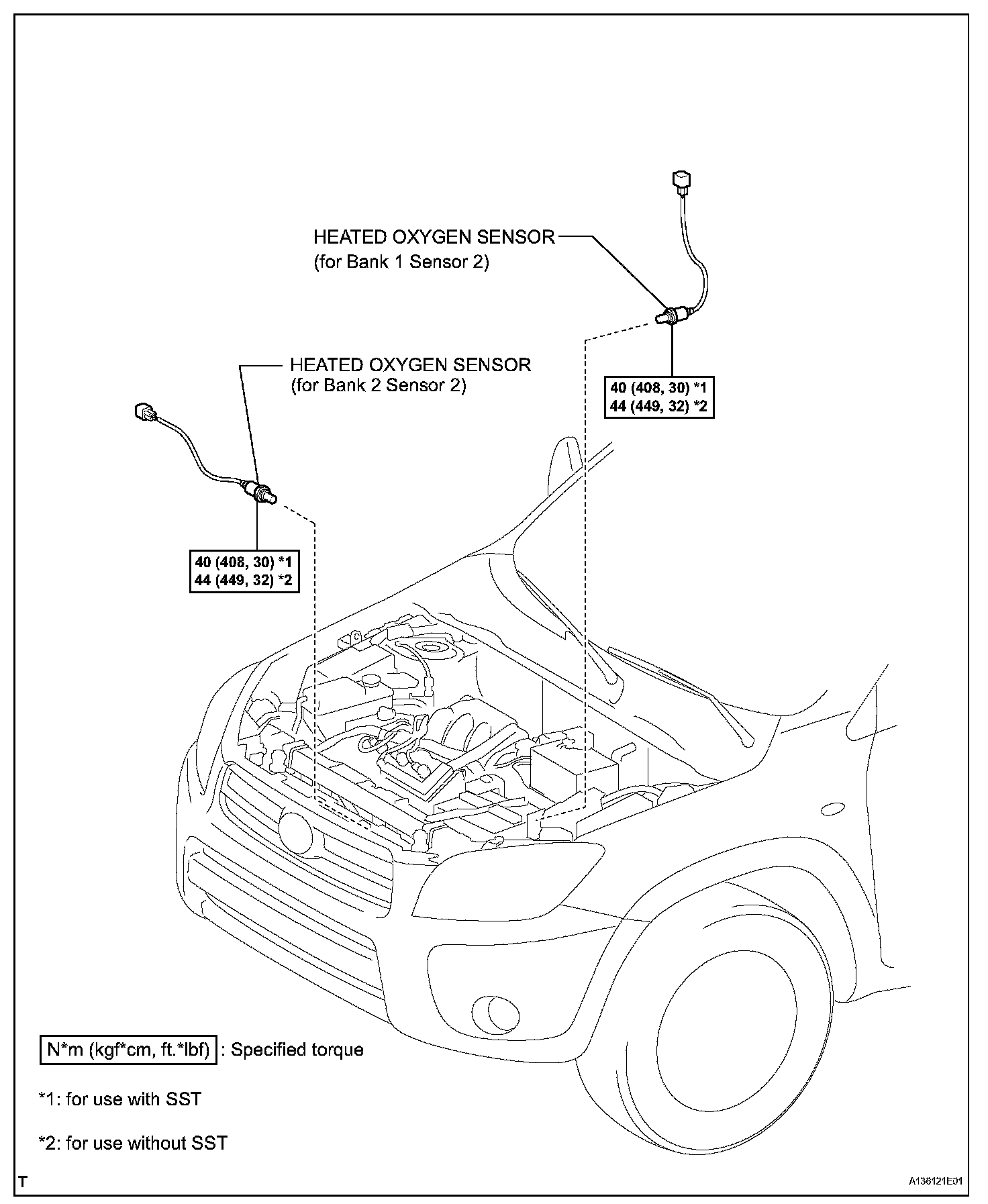 HEATED OXYGEN SENSOR
(for Bank 1 Sensor 2)

40 (408, 30) *1
44 (449, 32) *2

HEATED OXYGEN SENSOR
(for Bank 2 Sensor 2)

40 (408, 30) *1
44 (449, 32) *2

N*m (kgf*cm, ft.*lbf) : Specified torque

*1: for use with SST

*2: for use without SST

T

A136121E01