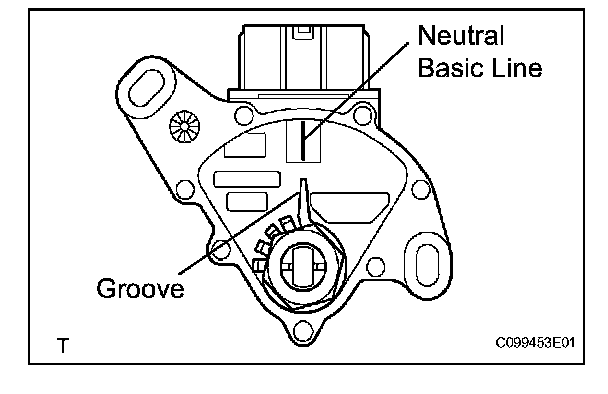 Neutral
Basic Line

Groove

T

C099453E01