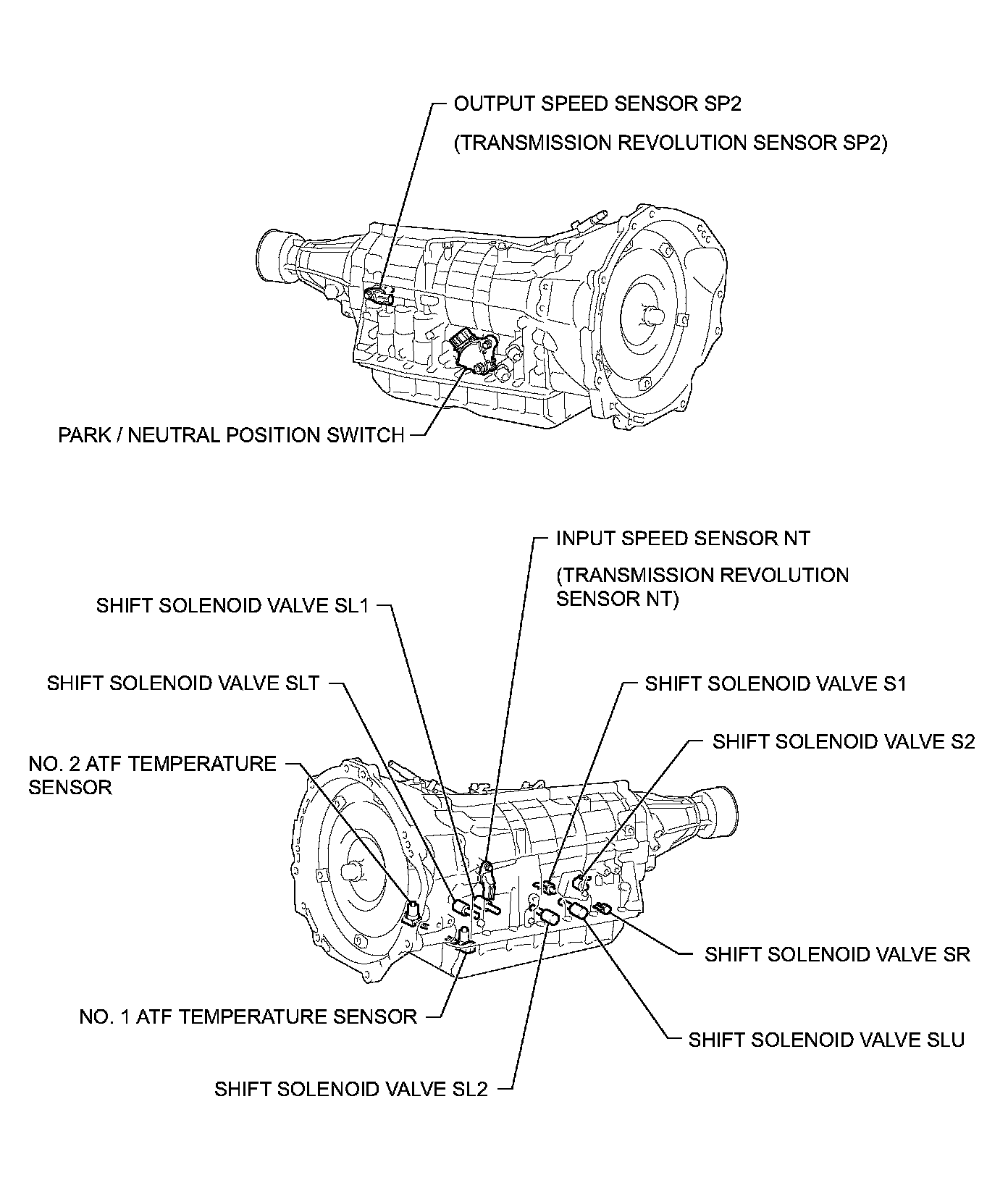 OUTPUT SPEED SENSOR SP2
(TRANSMISSION REVOLUTION SENSOR SP2)

PARK / NEUTRAL POSITION SWITCH

INPUT SPEED SENSOR NT
(TRANSMISSION REVOLUTION SENSOR NT)

SHIFT SOLENOID VALVE SL1

SHIFT SOLENOID VALVE SLT

SHIFT SOLENOID VALVE S1

SHIFT SOLENOID VALVE S2

NO. 2 ATF TEMPERATURE SENSOR

SHIFT SOLENOID VALVE SR

NO. 1 ATF TEMPERATURE SENSOR

SHIFT SOLENOID VALVE SLU

SHIFT SOLENOID VALVE SL2