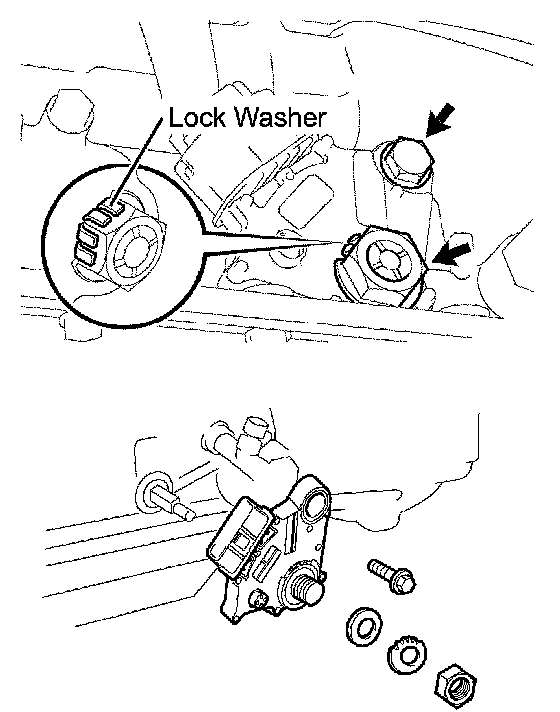 Lock Washer