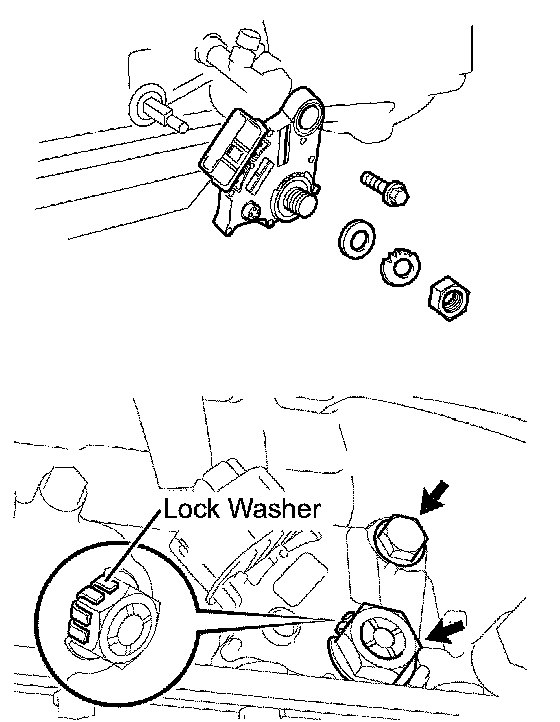 Lock Washer