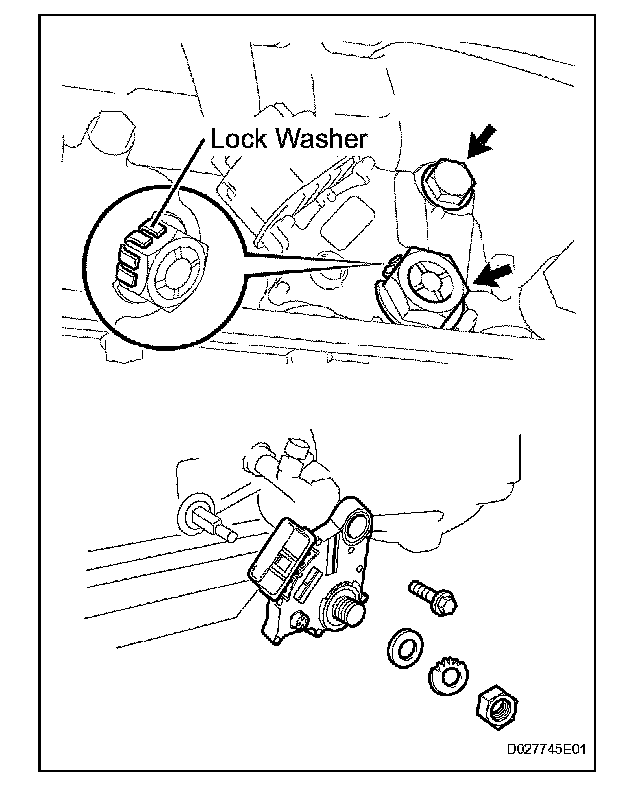 Lock Washer

D027745E01