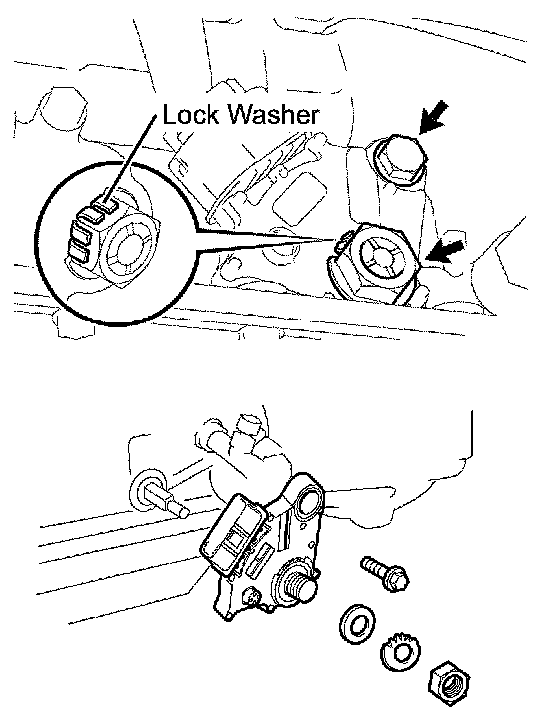 Lock Washer