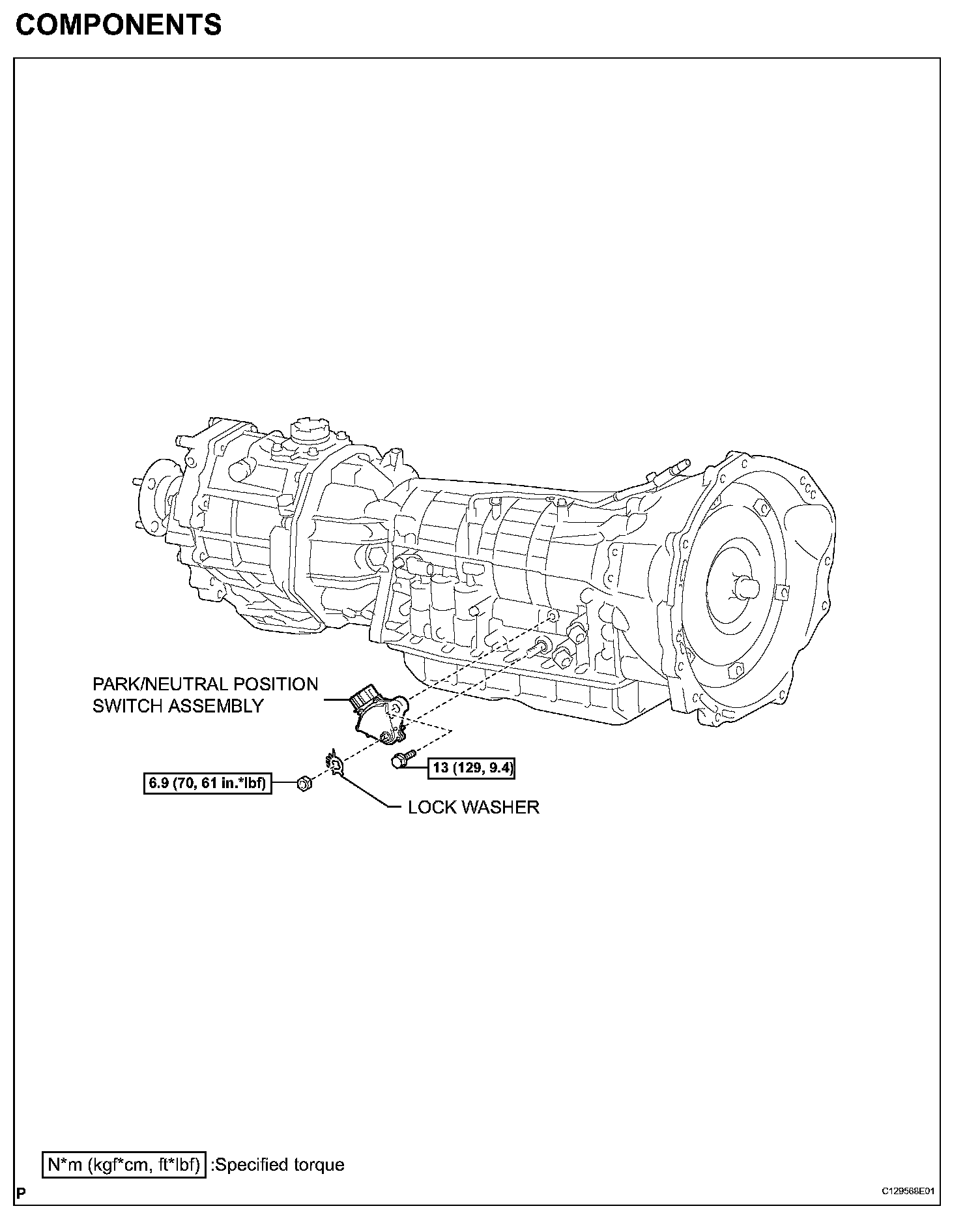 COMPONENTS

PARK/NEUTRAL POSITION SWITCH ASSEMBLY

13 (129, 9.4)

6.9 (70, 61 in.*lbf)

LOCK WASHER

N*m (kgf*cm, ft*lbf) :Specified torque

P

C129568E01