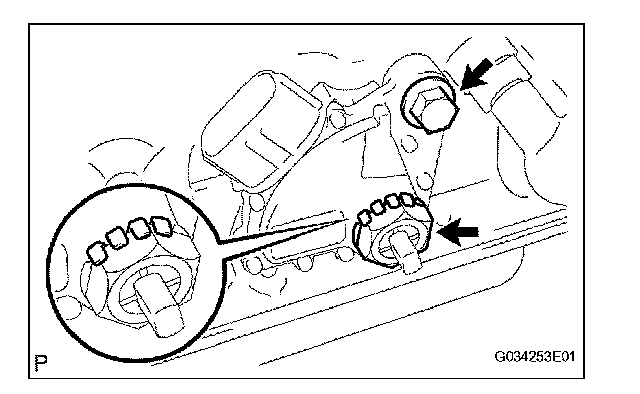 P

G034253E01