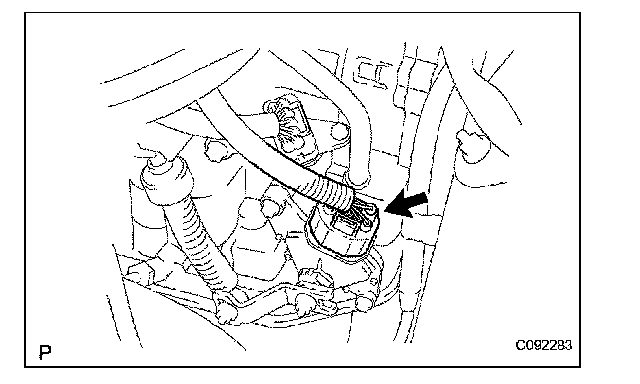 P

C092283