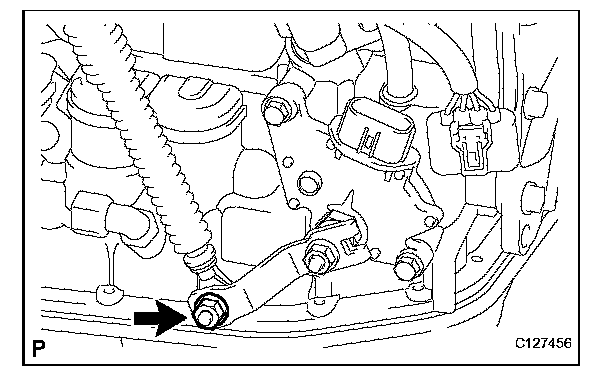 P

C127456