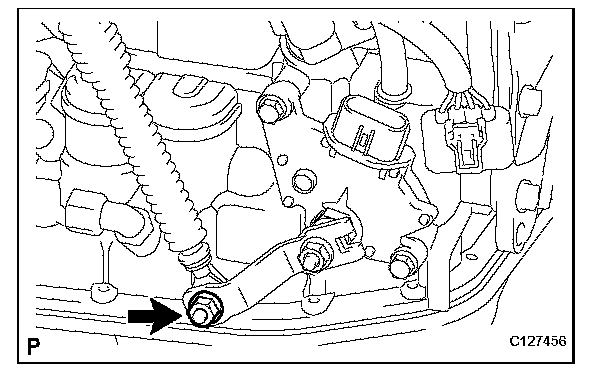 P

C127456