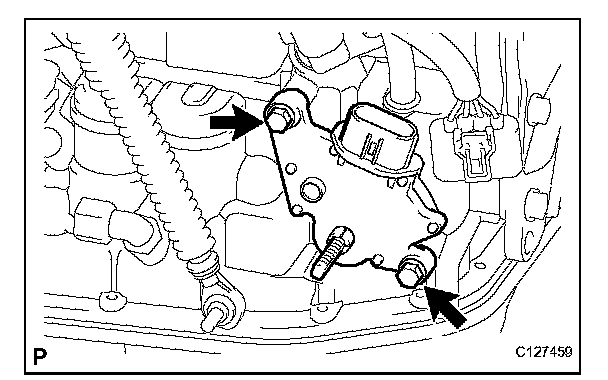 P

C127459