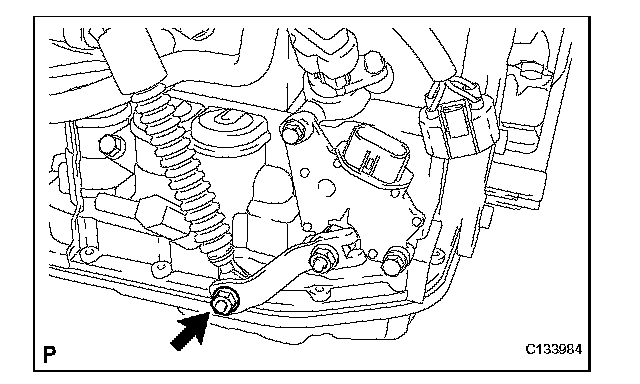 P

C133984