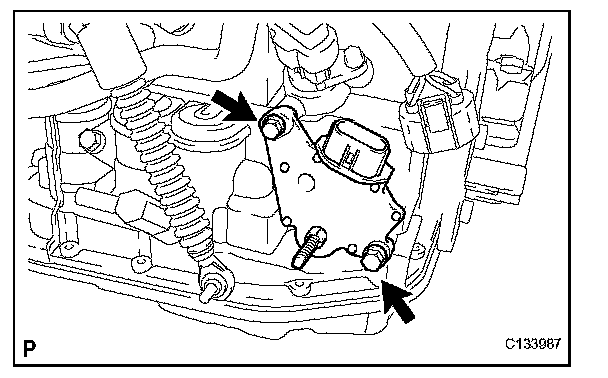 P
C133987