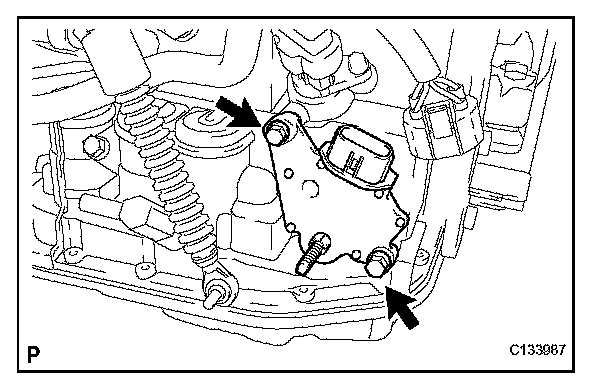 P

C133987