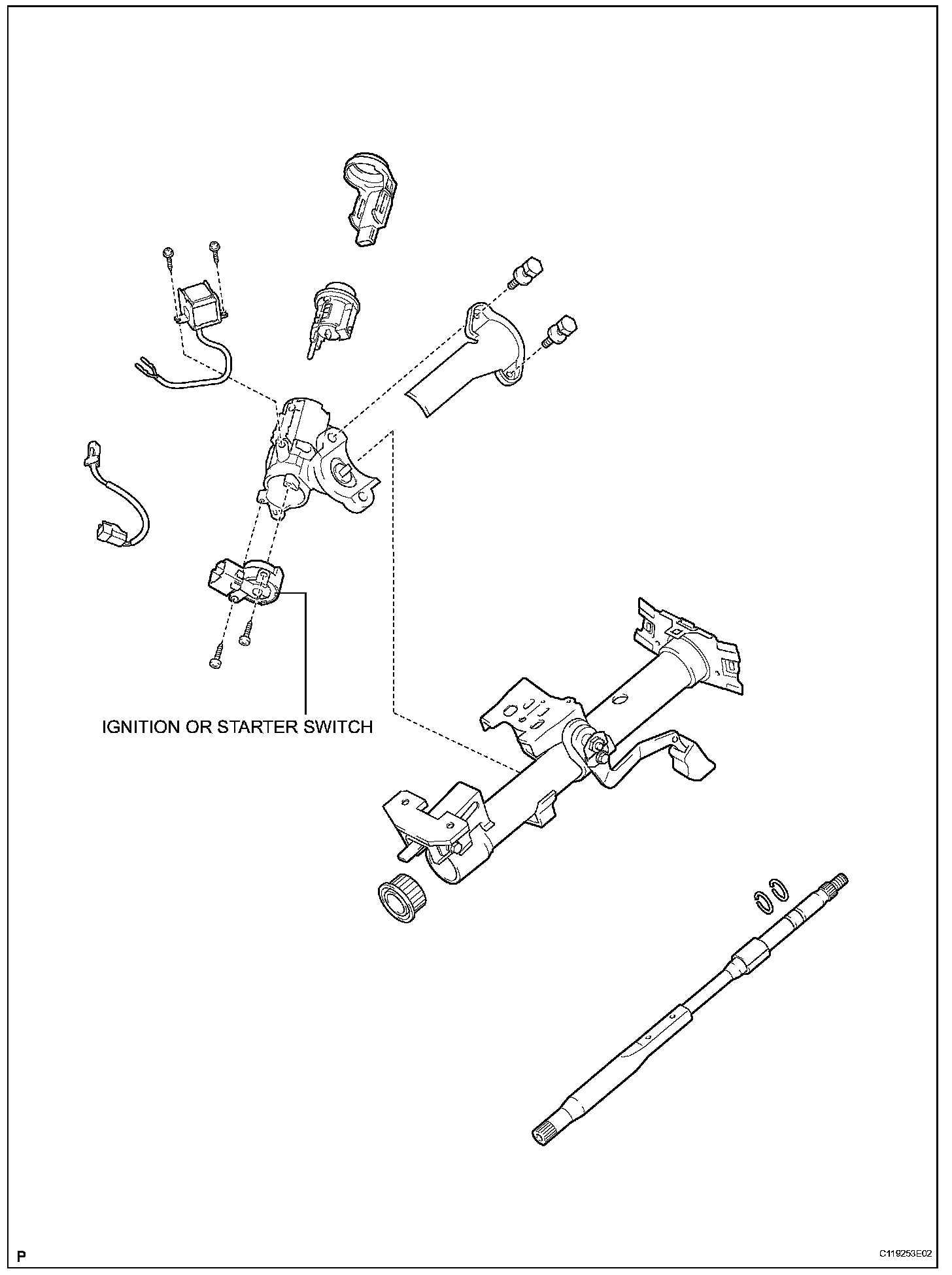 IGNITION OR STARTER SWITCH

P

C119253E02