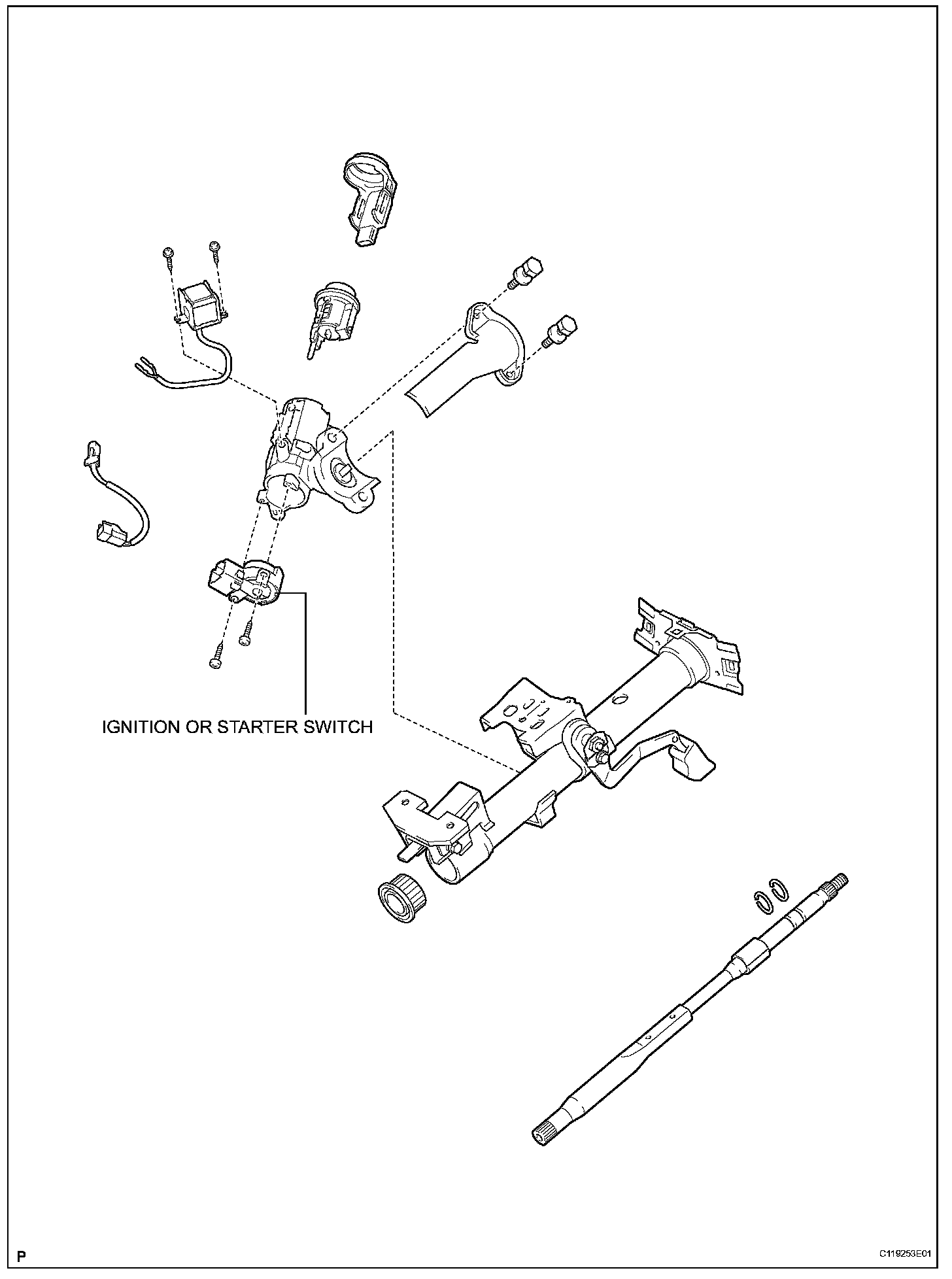 IGNITION OR STARTER SWITCH

P

C119253E01