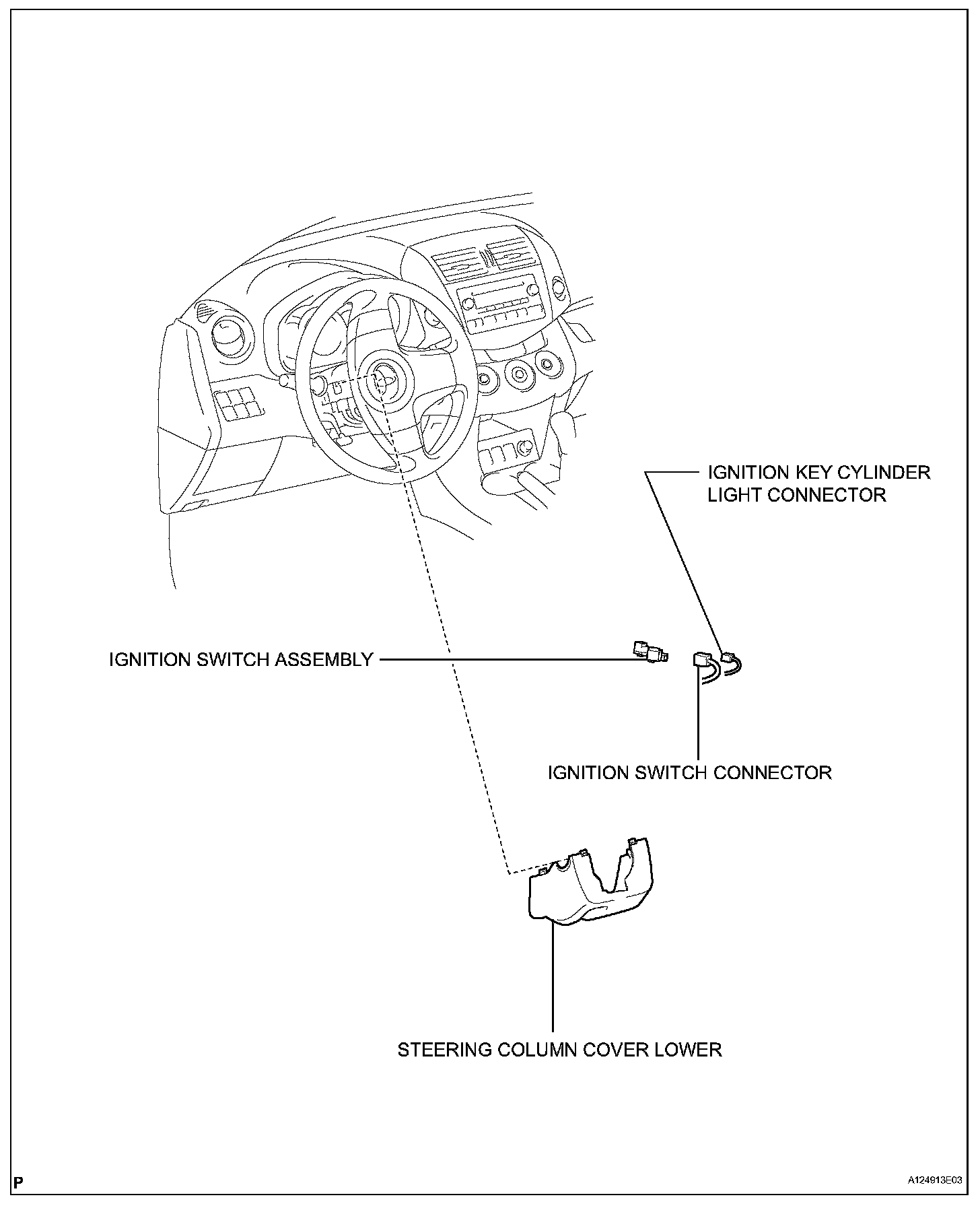 IGNITION KEY CYLINDER LIGHT CONNECTOR

IGNITION SWITCH ASSEMBLY

IGNITION SWITCH CONNECTOR

STEERING COLUMN COVER LOWER

P

A124913E03