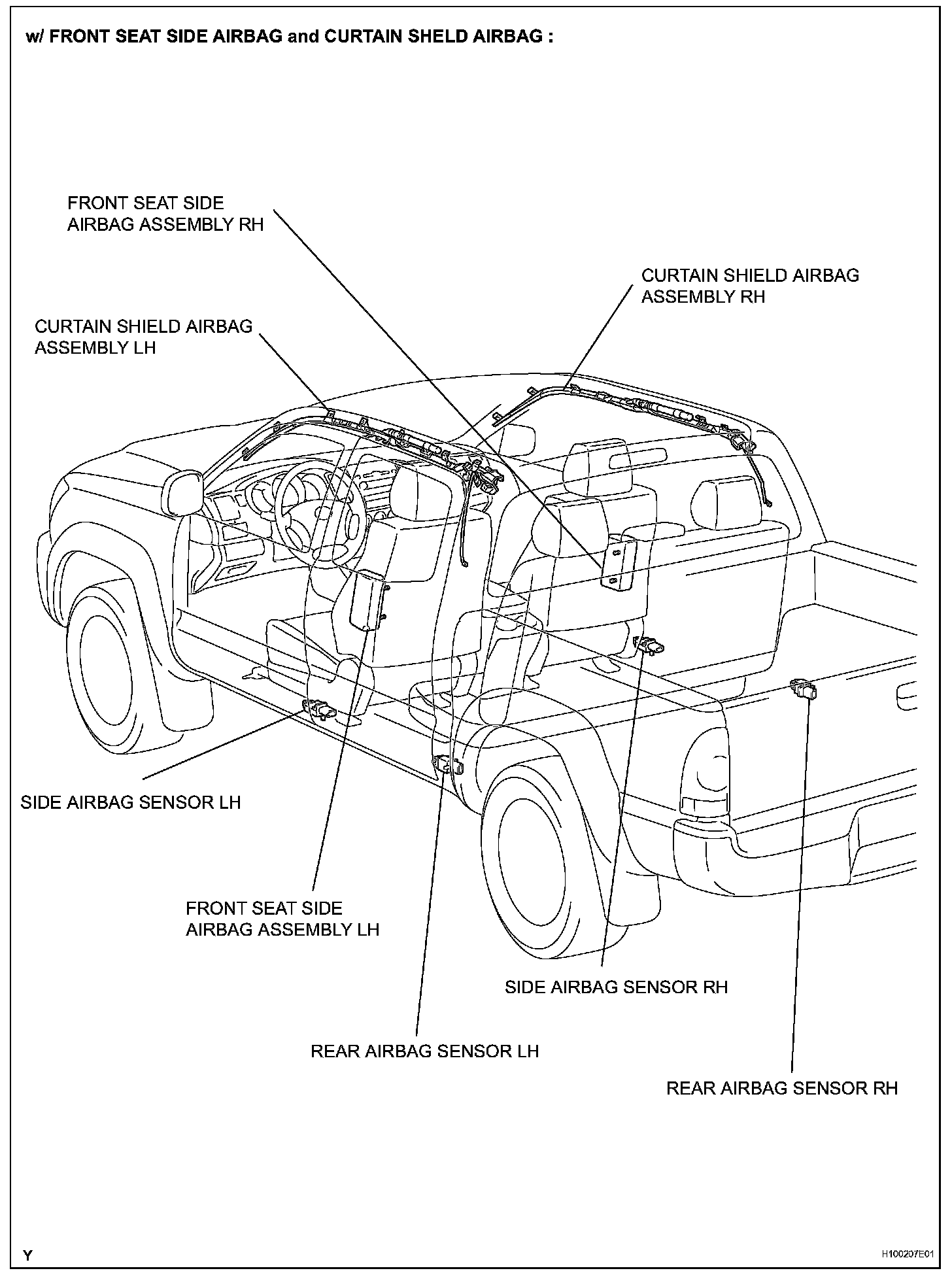 w/ FRONT SEAT SIDE AIRBAG and CURTAIN SHELD AIRBAG :

FRONT SEAT SIDE AIRBAG ASSEMBLY RH

CURTAIN SHIELD AIRBAG ASSEMBLY RH

CURTAIN SHIELD AIRBAG ASSEMBLY LH

SIDE AIRBAG SENSOR LH

FRONT SEAT SIDE AIRBAG ASSEMBLY LH

SIDE AIRBAG SENSOR RH

REAR AIRBAG SENSOR LH

REAR AIRBAG SENSOR RH

Y

H100207E01