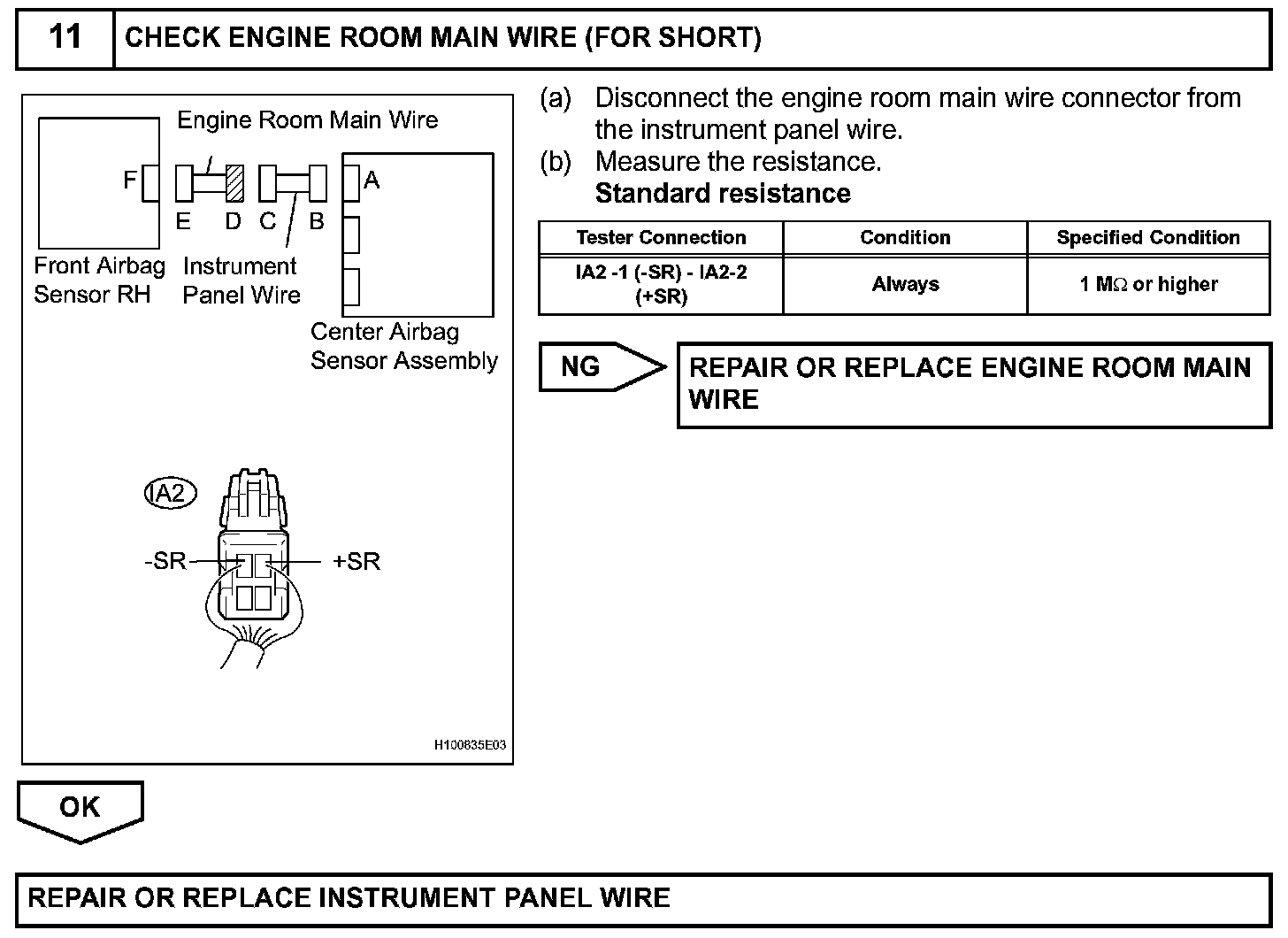 11 CHECK ENGINE ROOM MAIN WIRE (FOR SHORT)

Engine Room Main Wire

F

E D C B

A

Front Airbag Sensor RH

Instrument Panel Wire

Center Airbag Sensor Assembly

IA2

-SR

+SR

H100835E03

(a) Disconnect the engine room main wire connector from the instrument panel wire.

(b) Measure the resistance.

Standard resistance

| Tester Connection | Condition | Specified Condition |
|---|---|---|
| IA2 -1 (-SR) - IA2-2 (+SR) | Always | 1 M$\Omega$ or higher |

NG

REPAIR OR REPLACE ENGINE ROOM MAIN WIRE

OK

REPAIR OR REPLACE INSTRUMENT PANEL WIRE