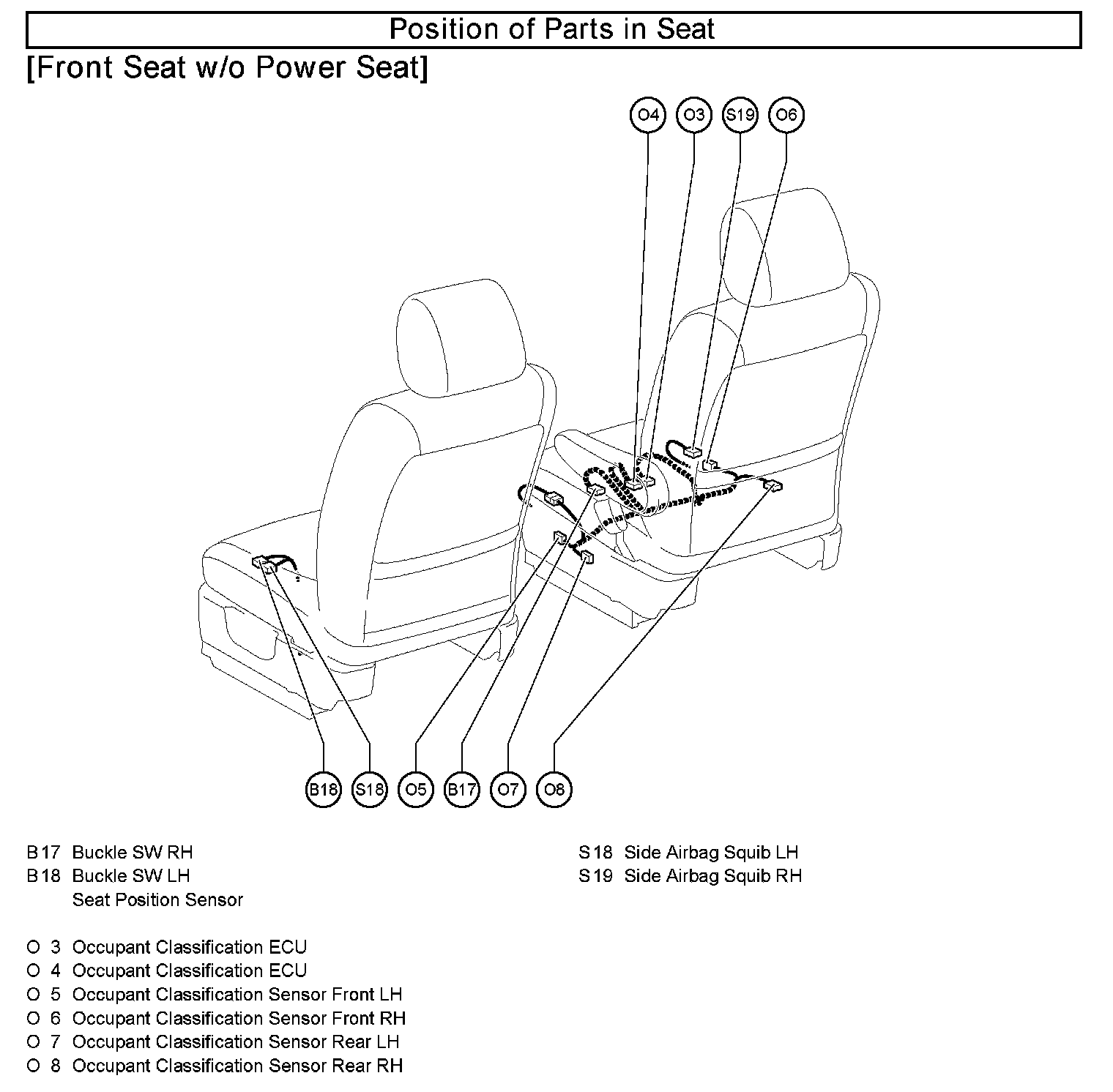 Position of Parts in Seat

[Front Seat w/o Power Seat]

O4 O3 S19 O6

B18 S18 O5 B17 O7 O8

B 17 Buckle SW RH
B 18 Buckle SW LH
Seat Position Sensor

O 3 Occupant Classification ECU
O 4 Occupant Classification ECU
O 5 Occupant Classification Sensor Front LH
O 6 Occupant Classification Sensor Front RH
O 7 Occupant Classification Sensor Rear LH
O 8 Occupant Classification Sensor Rear RH

S 18 Side Airbag Squib LH
S 19 Side Airbag Squib RH