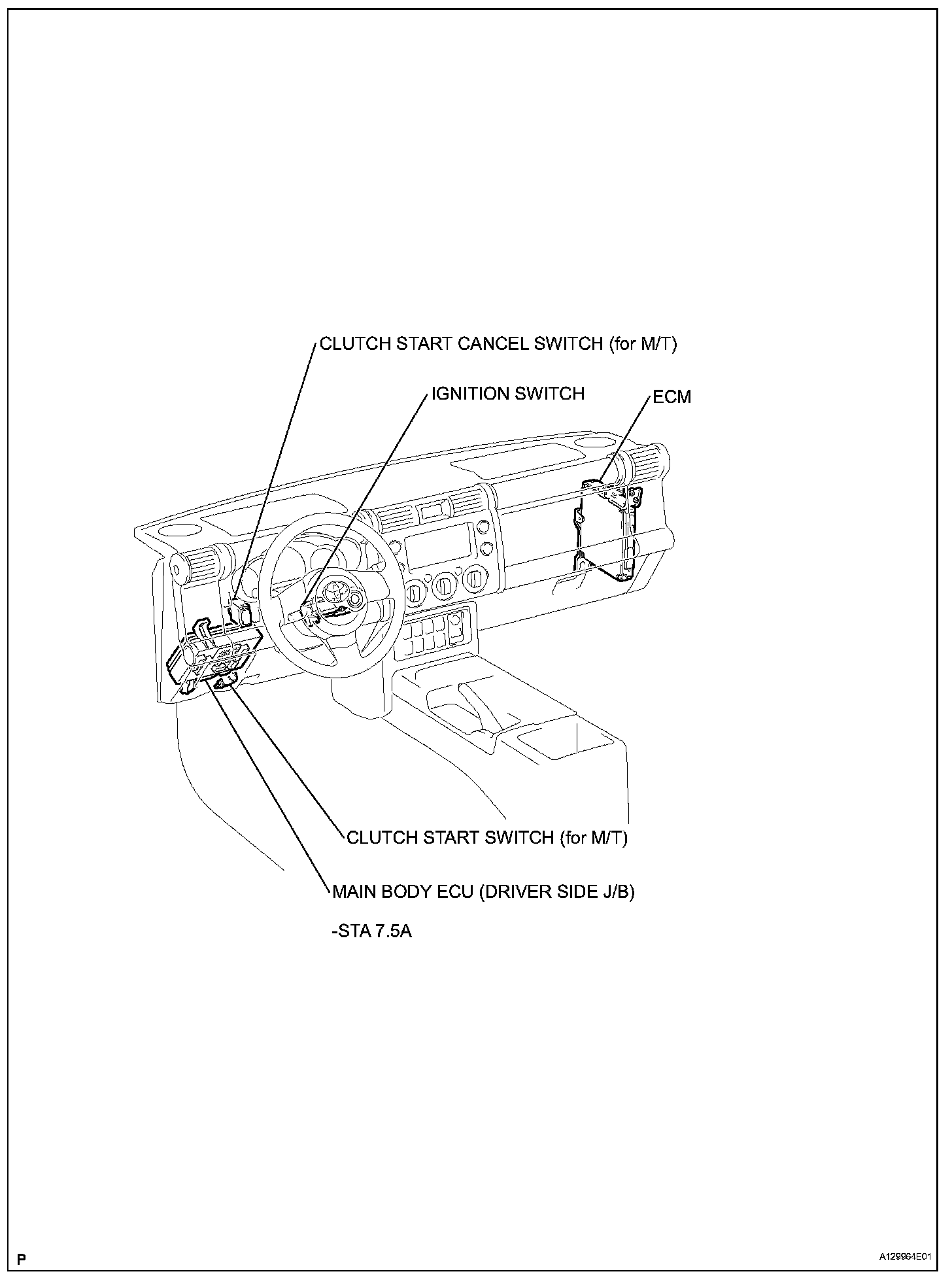 CLUTCH START CANCEL SWITCH (for M/T)

IGNITION SWITCH

ECM

CLUTCH START SWITCH (for M/T)

MAIN BODY ECU (DRIVER SIDE J/B)

-STA 7.5A

P

A129964E01