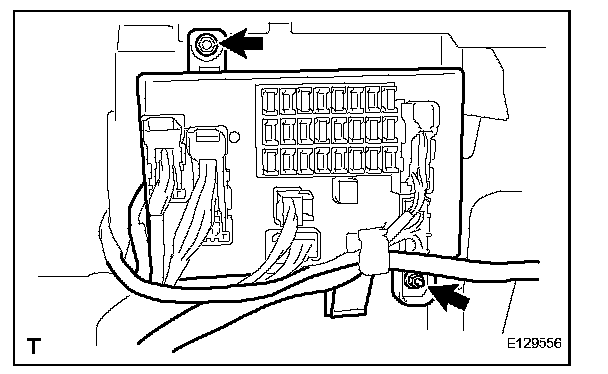 T

E129556