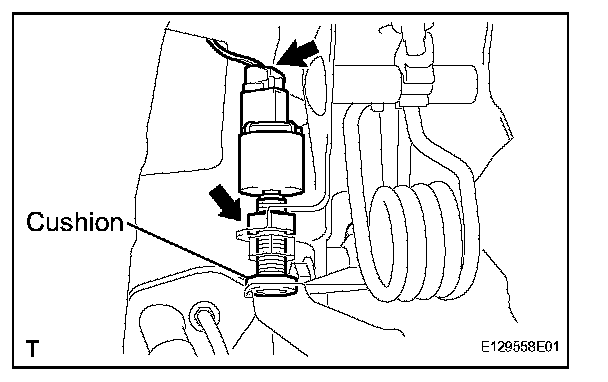 Cushion

T

E129558E01