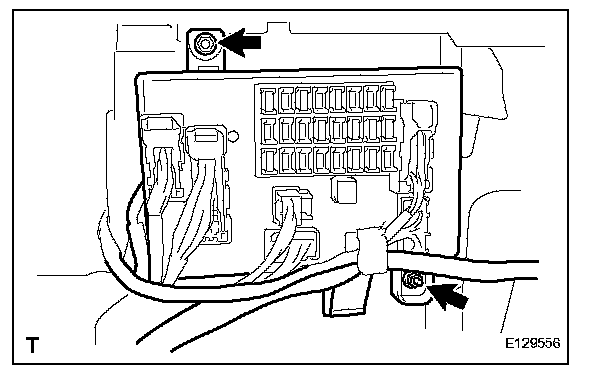 T
E129556