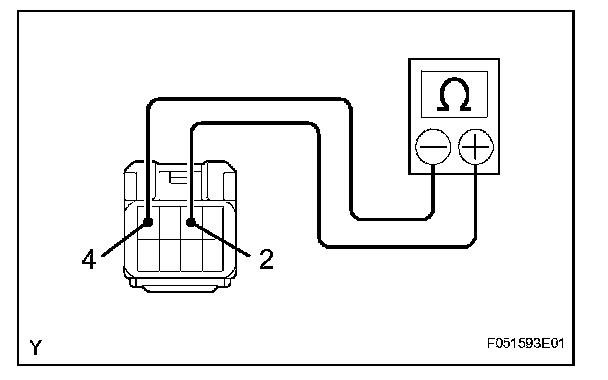 $\Omega$

$-$ $+$

4

2

Y

F051593E01