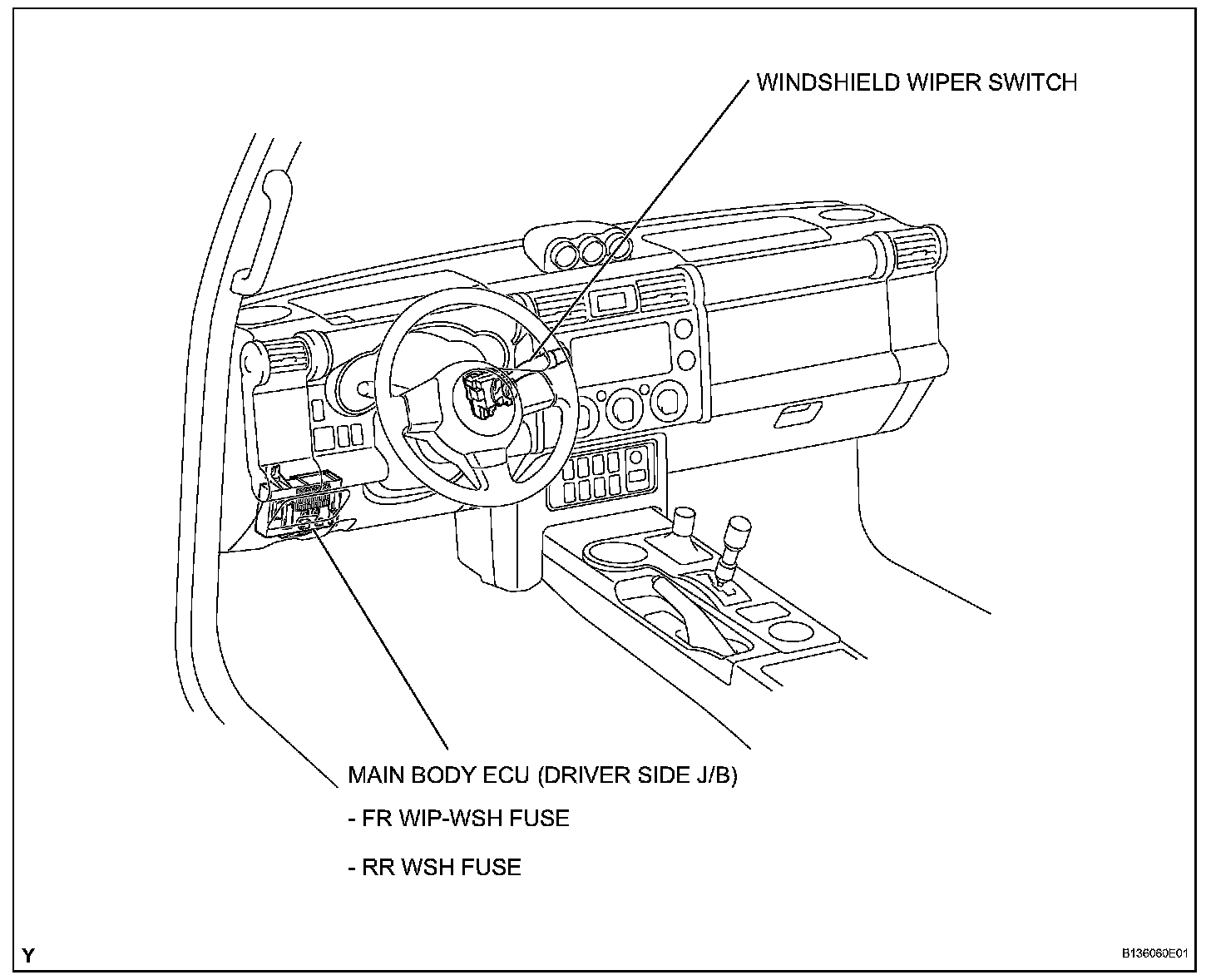 WINDSHIELD WIPER SWITCH

MAIN BODY ECU (DRIVER SIDE J/B)

- FR WIP-WSH FUSE

- RR WSH FUSE

Y

B136060E01