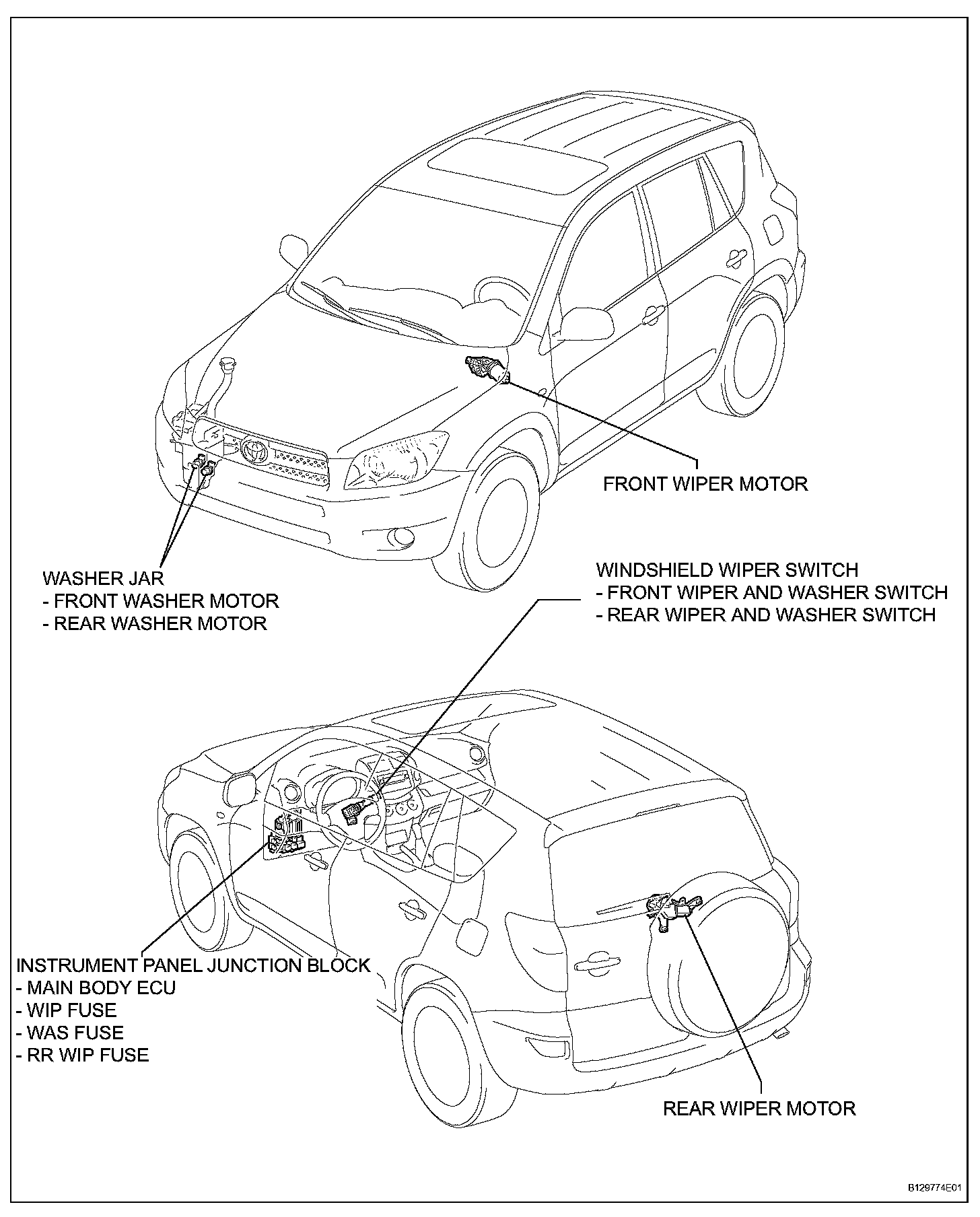 FRONT WIPER MOTOR

WASHER JAR
- FRONT WASHER MOTOR
- REAR WASHER MOTOR

WINDSHIELD WIPER SWITCH
- FRONT WIPER AND WASHER SWITCH
- REAR WIPER AND WASHER SWITCH

INSTRUMENT PANEL JUNCTION BLOCK
- MAIN BODY ECU
- WIP FUSE
- WAS FUSE
- RR WIP FUSE

REAR WIPER MOTOR

B129774E01