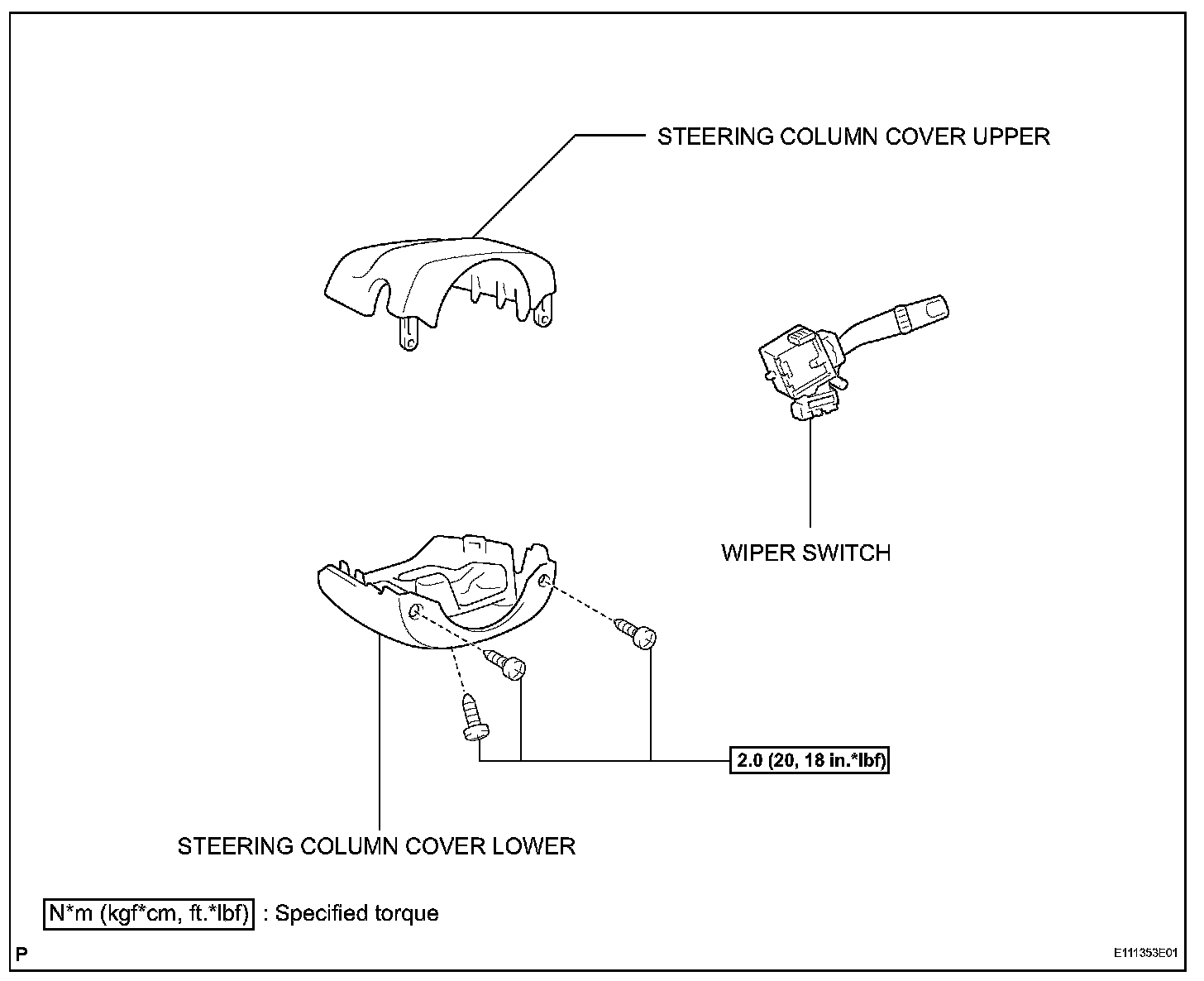 STEERING COLUMN COVER UPPER

WIPER SWITCH

2.0 (20, 18 in.*lbf)

STEERING COLUMN COVER LOWER

N*m (kgf*cm, ft.*lbf) : Specified torque

P

E111353E01