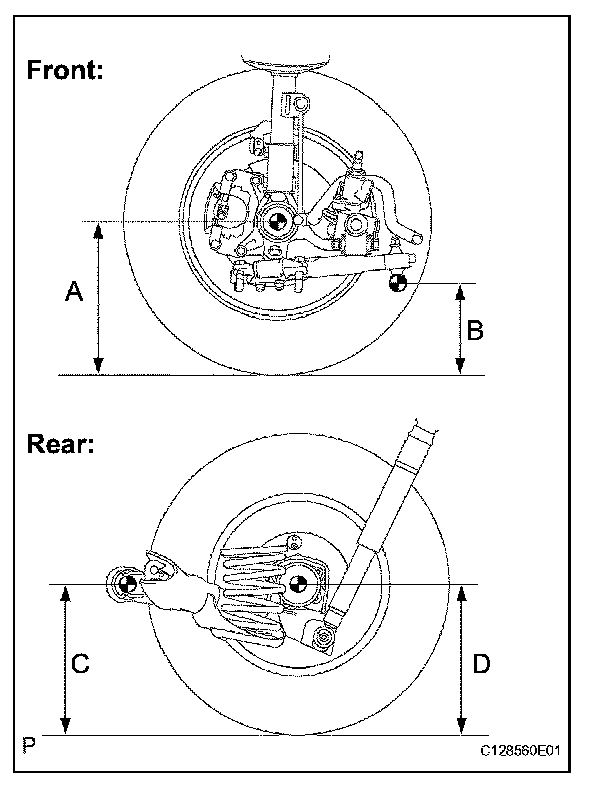 Front:

A

B

Rear:

C

D

P

C128560E01