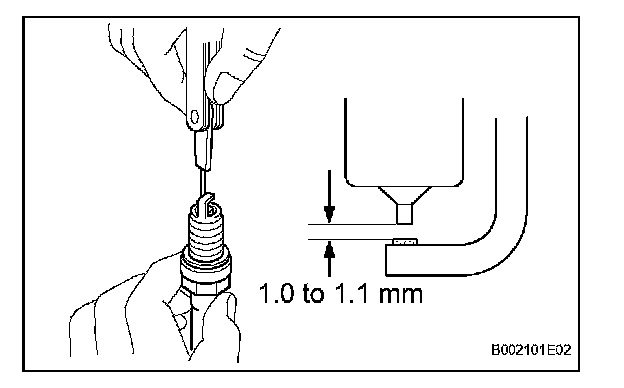 1.0 to 1.1 mm

B002101E02