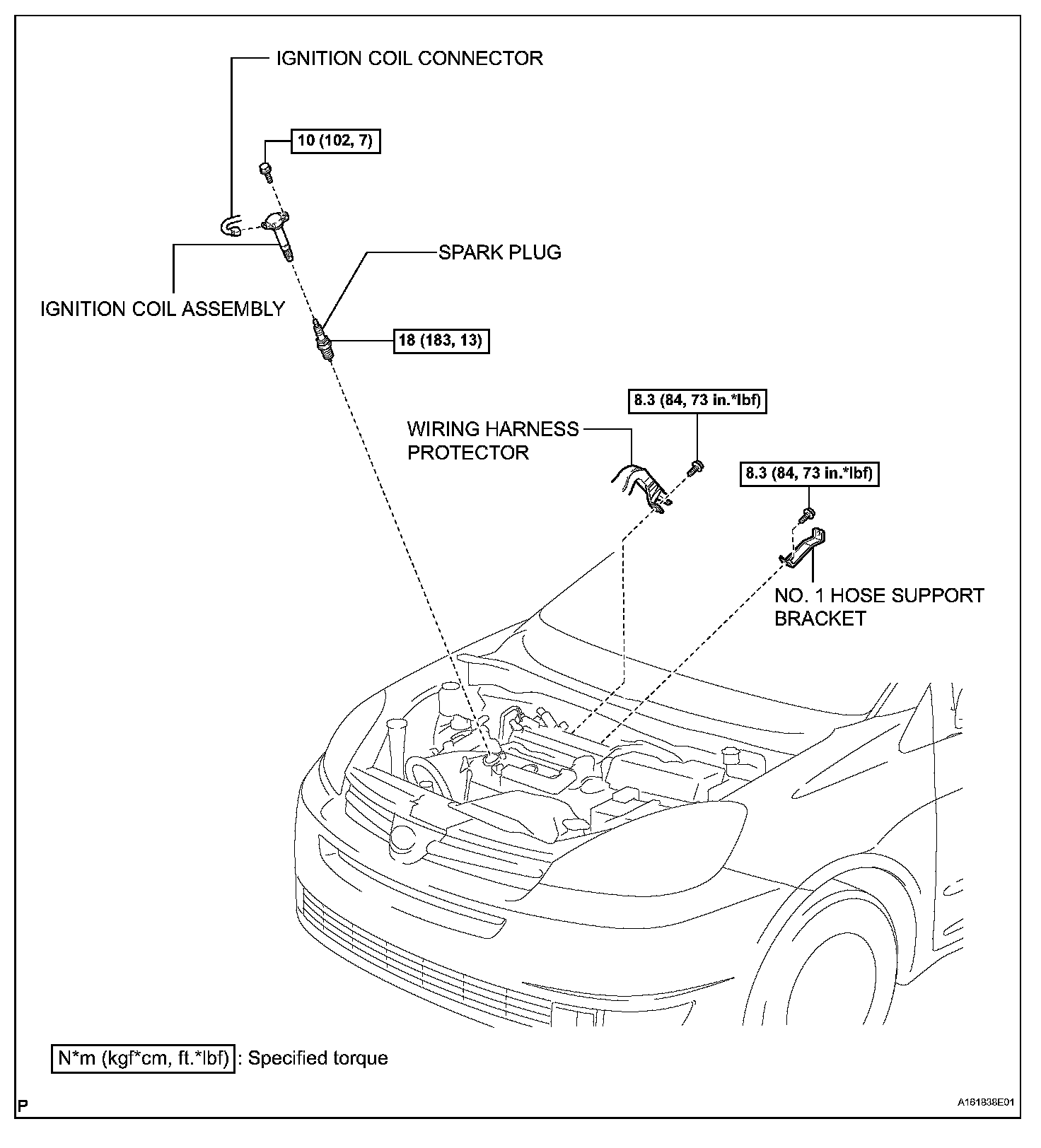 IGNITION COIL CONNECTOR

10 (102, 7)

SPARK PLUG

IGNITION COIL ASSEMBLY

18 (183, 13)

8.3 (84, 73 in.*lbf)

WIRING HARNESS PROTECTOR

8.3 (84, 73 in.*lbf)

NO. 1 HOSE SUPPORT BRACKET

N*m (kgf*cm, ft.*lbf) : Specified torque

P

A161838E01