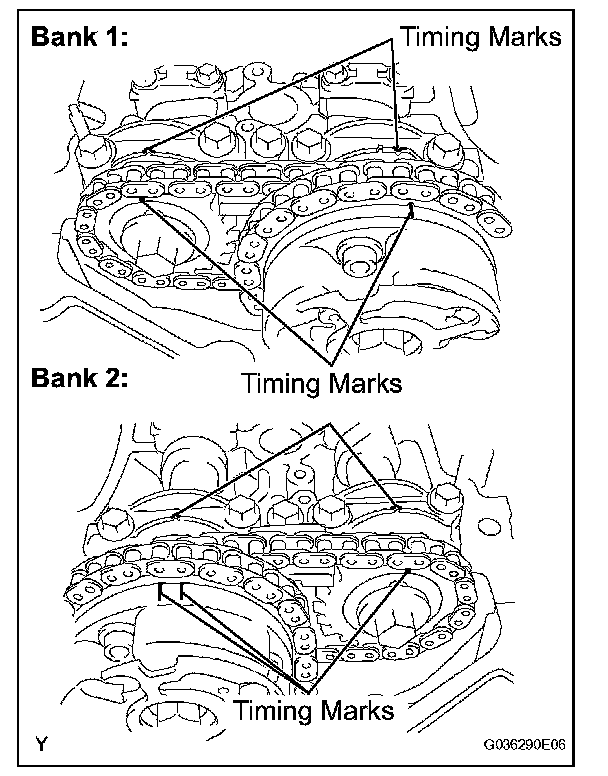 Bank 1:
Timing Marks
Timing Marks
Bank 2:
Timing Marks
Y
G036290E06