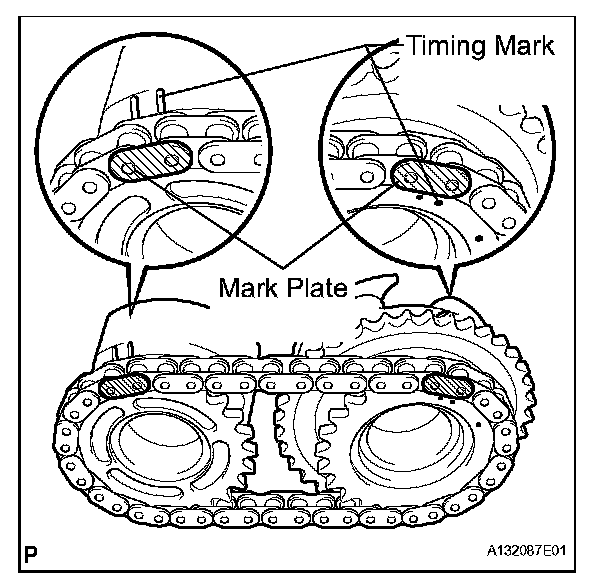 Timing Mark

Mark Plate

P

A132087E01