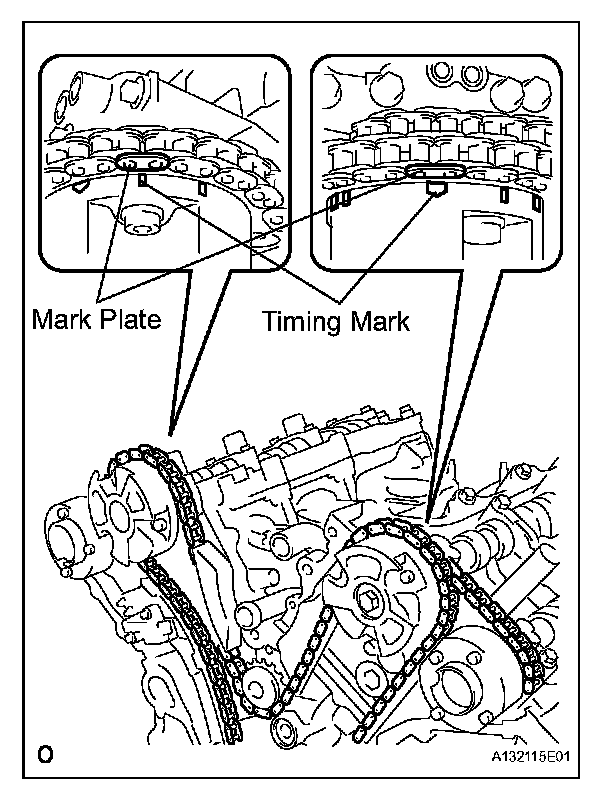 Mark Plate

Timing Mark

O

A132115E01