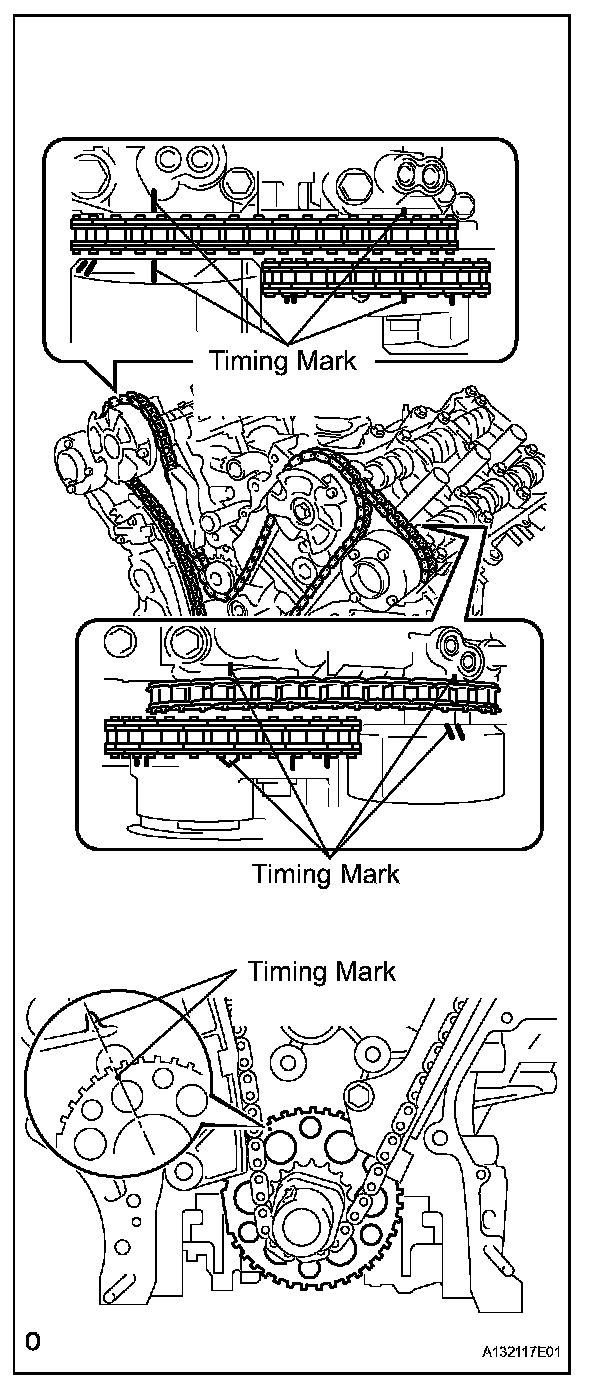 Timing Mark

Timing Mark

Timing Mark

0

A132117E01