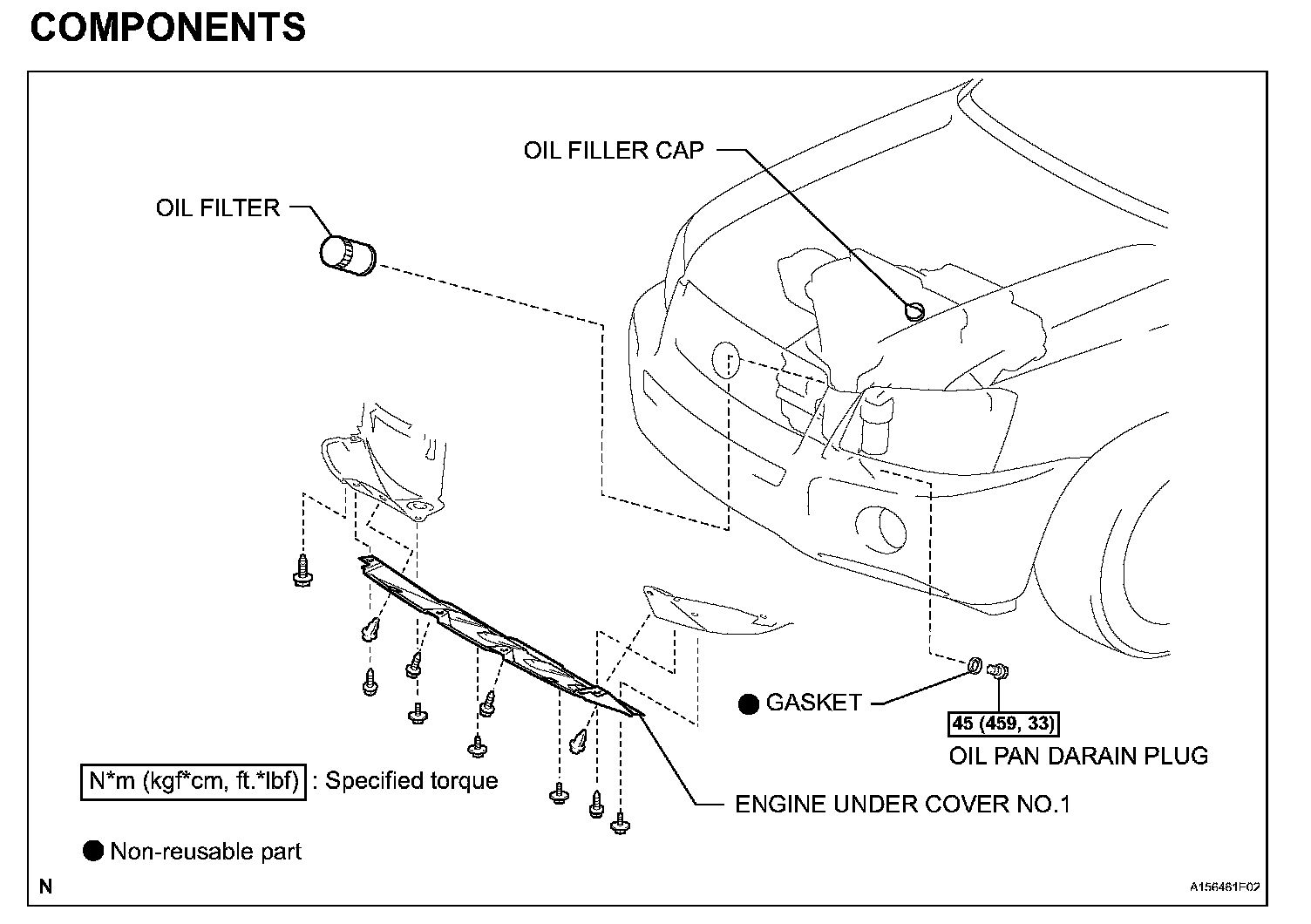 COMPONENTS

OIL FILLER CAP

OIL FILTER

● GASKET

45 (459, 33)

OIL PAN DARAIN PLUG

N*m (kgf*cm, ft.*lbf) : Specified torque

ENGINE UNDER COVER NO.1

● Non-reusable part

N

A156461E02