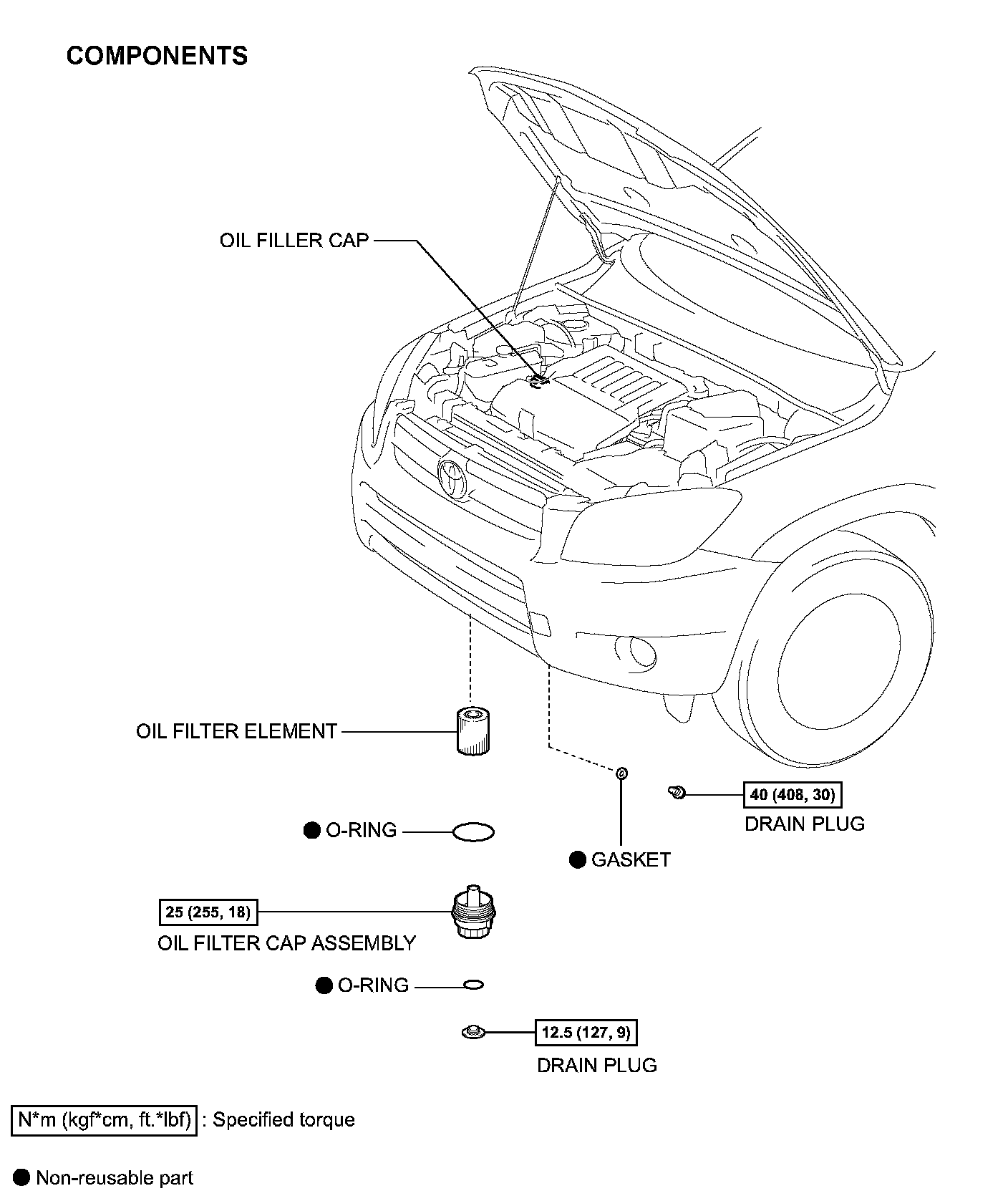 COMPONENTS

OIL FILLER CAP

OIL FILTER ELEMENT

40 (408, 30)
DRAIN PLUG

● O-RING

● GASKET

25 (255, 18)
OIL FILTER CAP ASSEMBLY

● O-RING

12.5 (127, 9)
DRAIN PLUG

N*m (kgf*cm, ft.*lbf) : Specified torque

● Non-reusable part