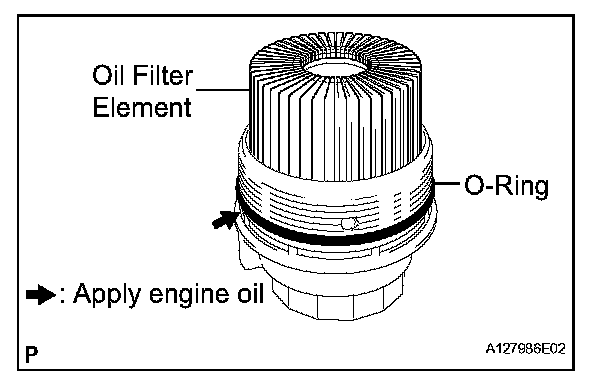 Oil Filter Element

O-Ring

➡: Apply engine oil

P

A127986E02