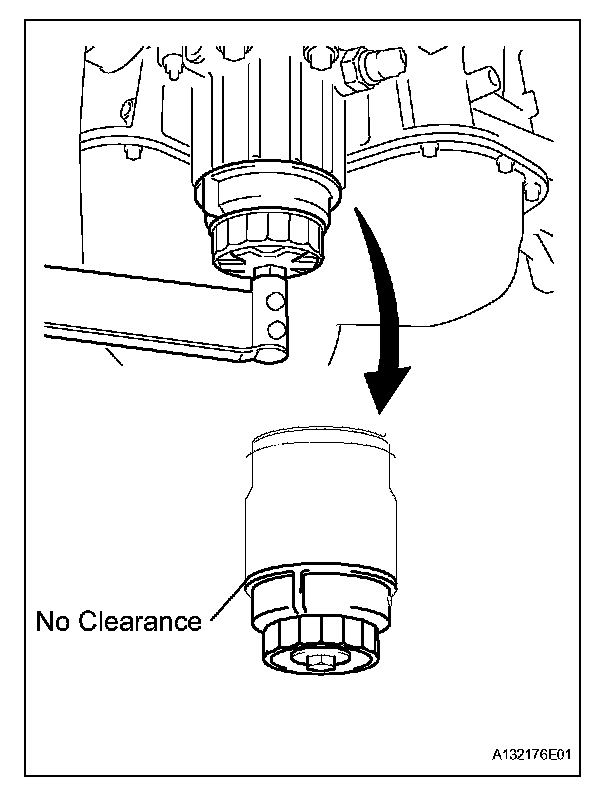 No Clearance

A132176E01