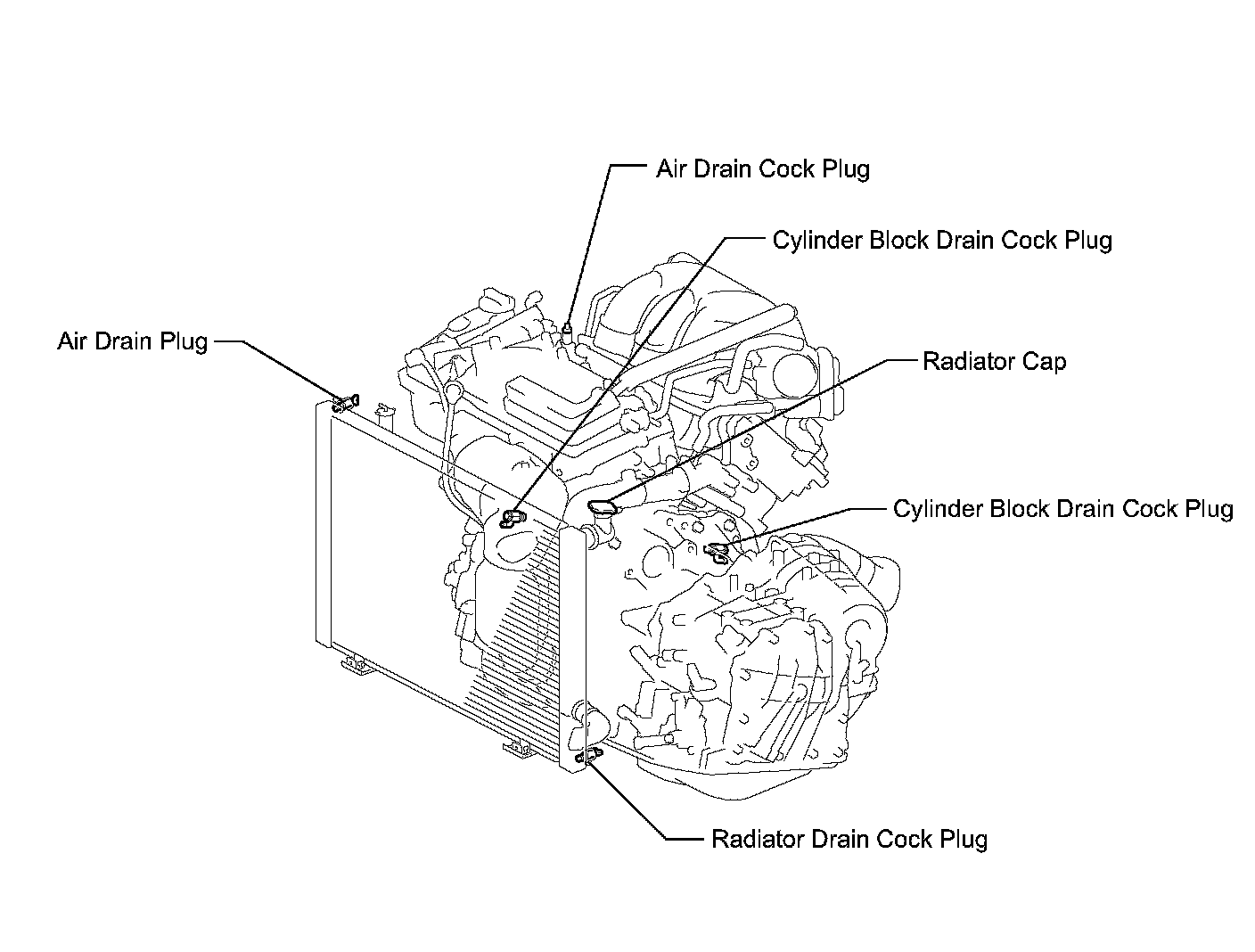 Air Drain Cock Plug

Cylinder Block Drain Cock Plug

Air Drain Plug

Radiator Cap

Cylinder Block Drain Cock Plug

Radiator Drain Cock Plug